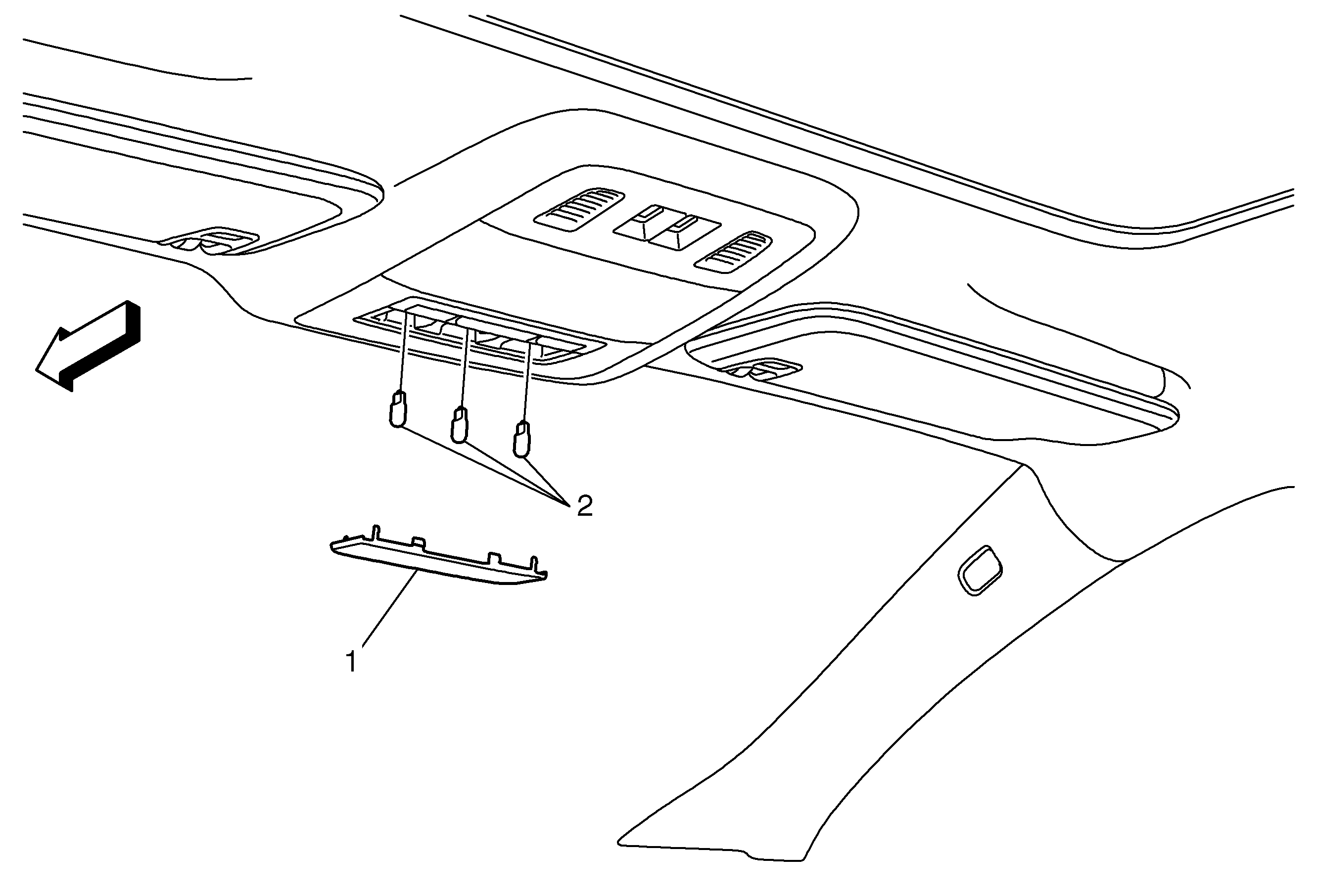 2
1