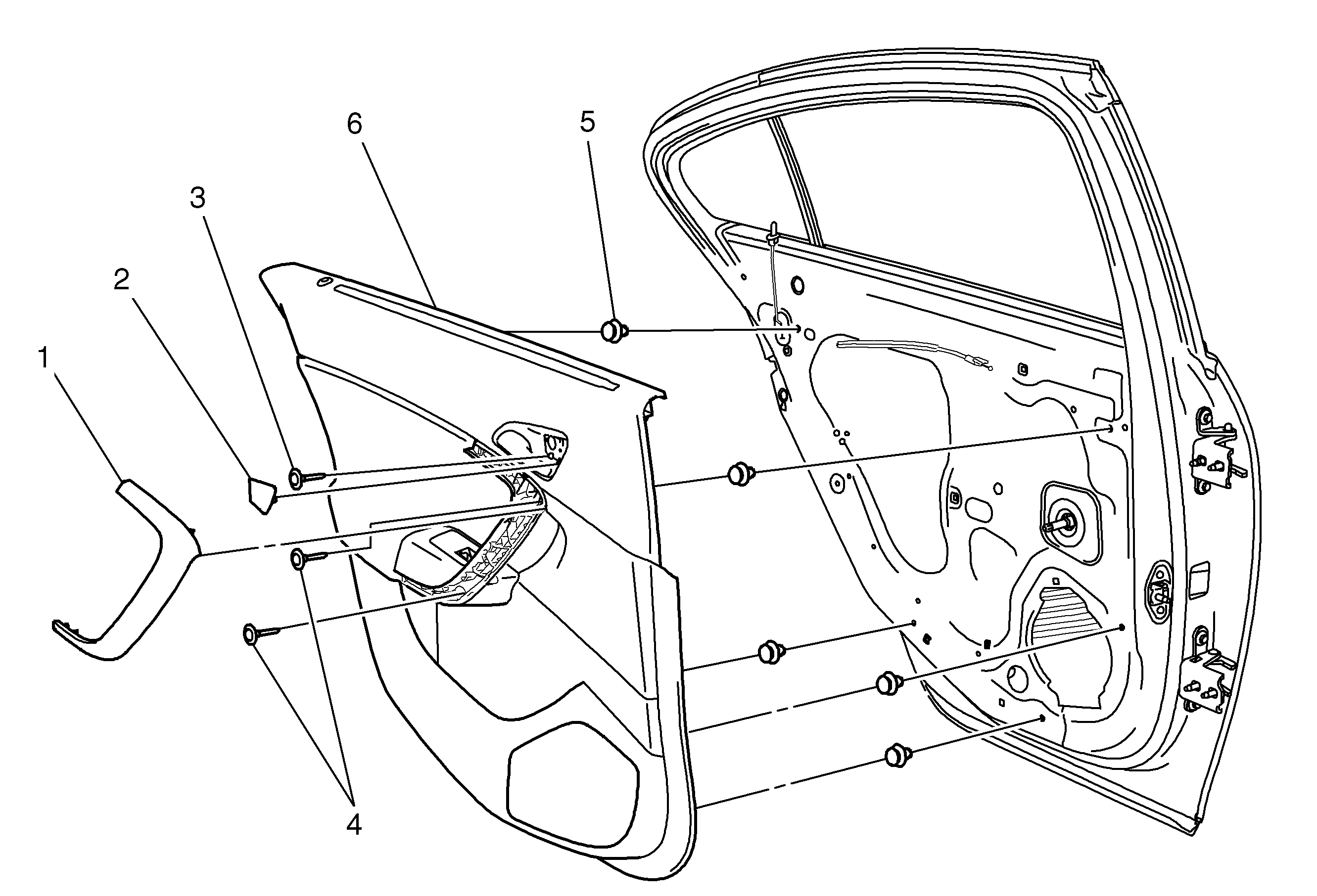 6
5
3
2
1
4