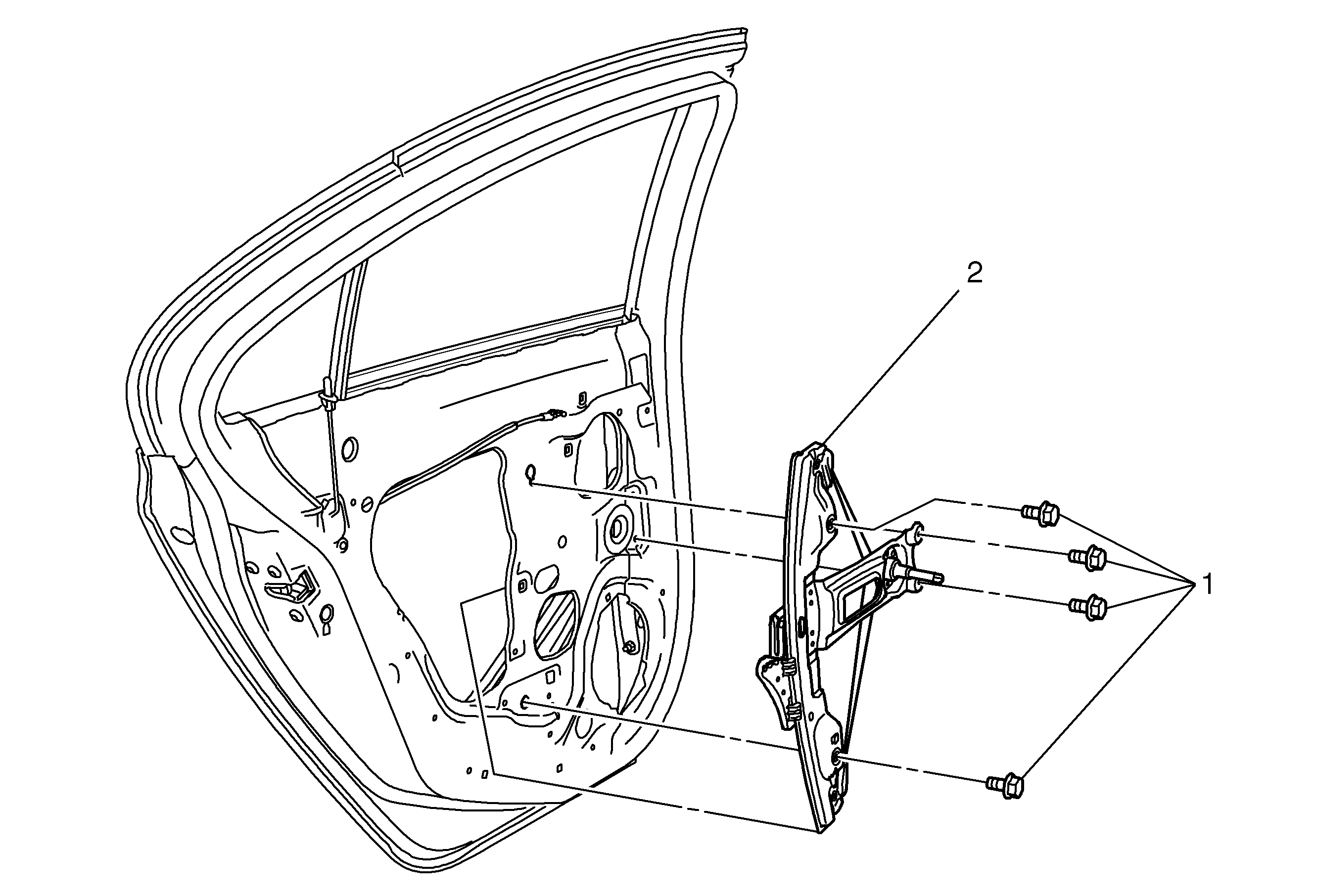 2

1