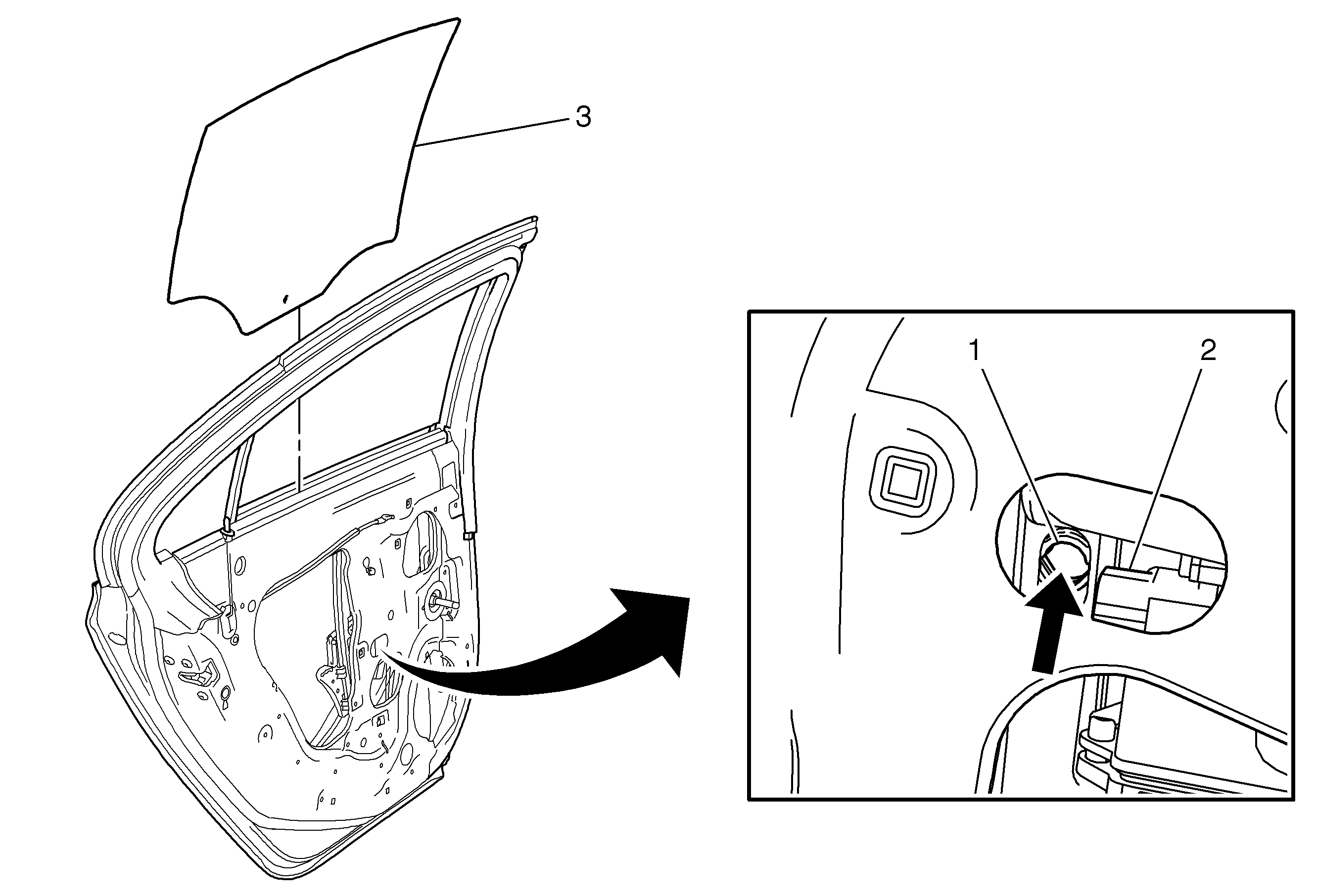 3

1

2