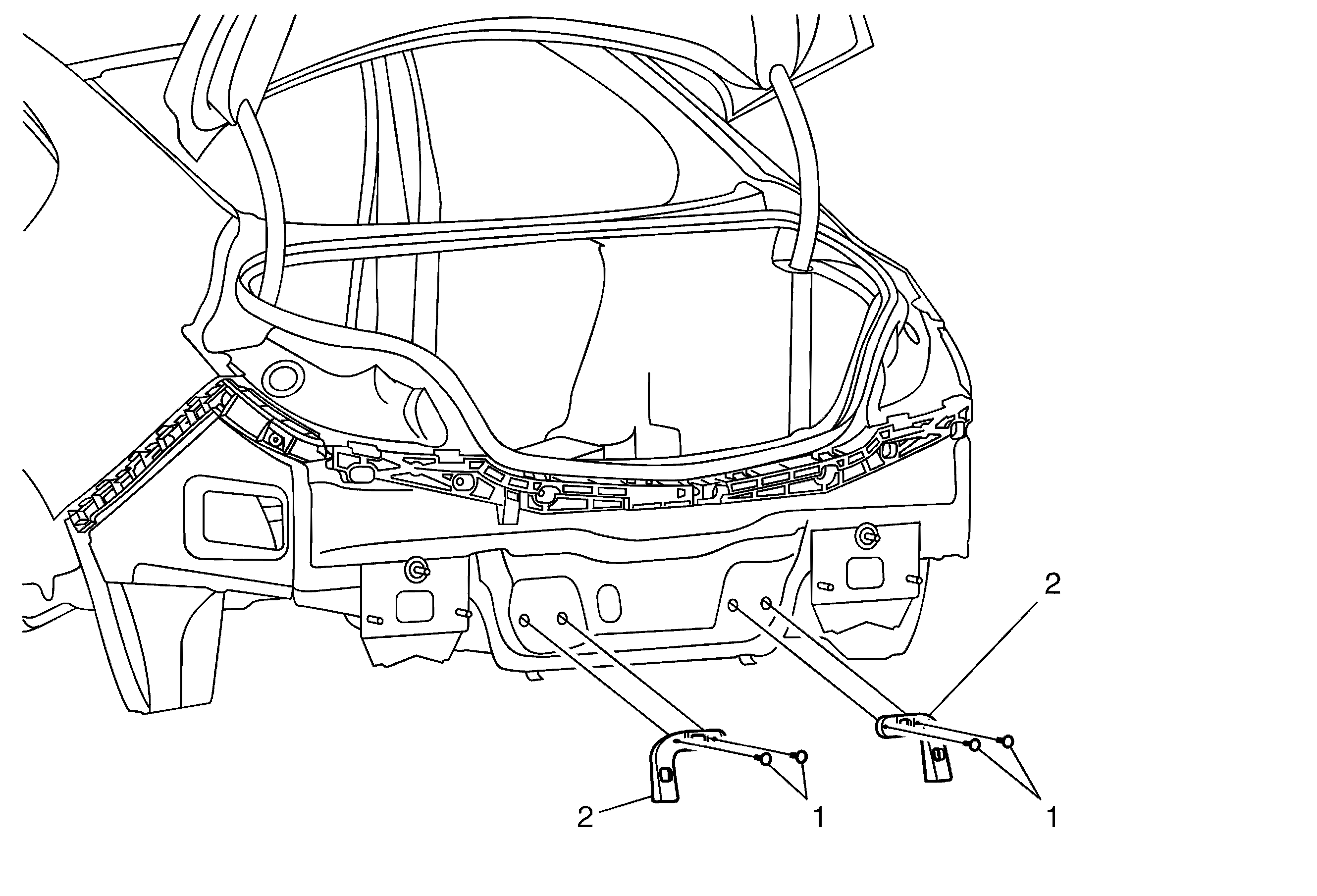 2
2
1
1