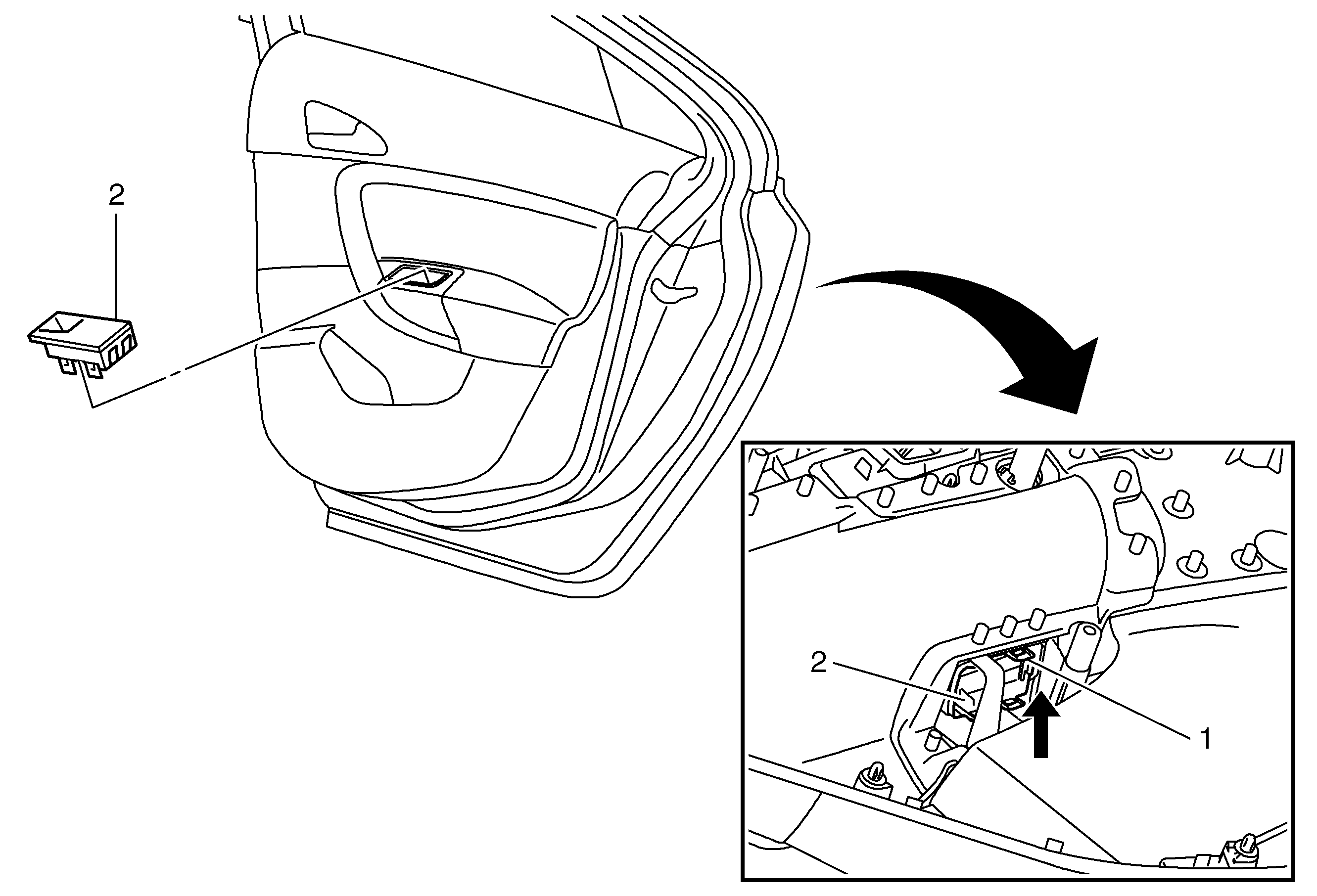 2

2

1