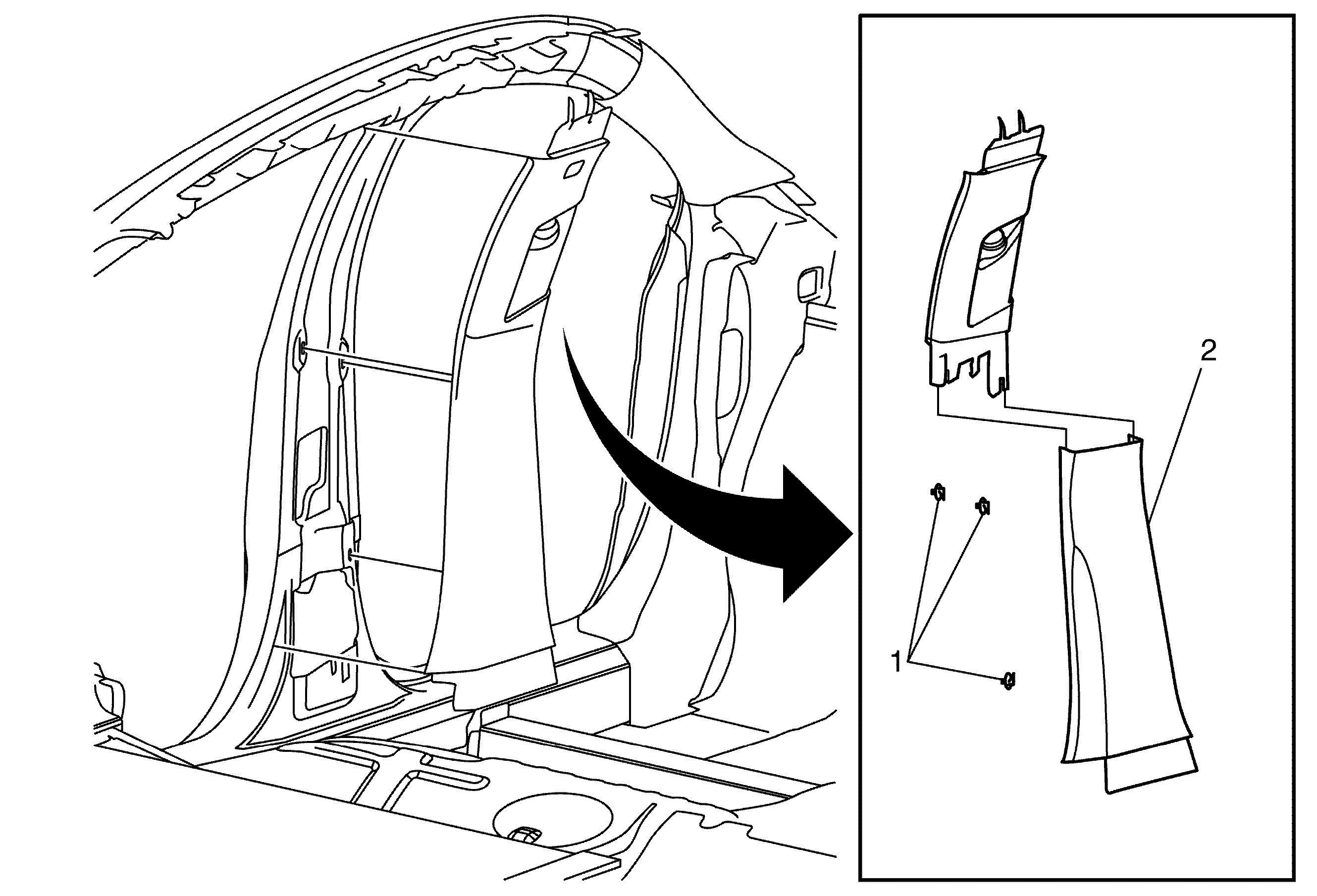 2

1