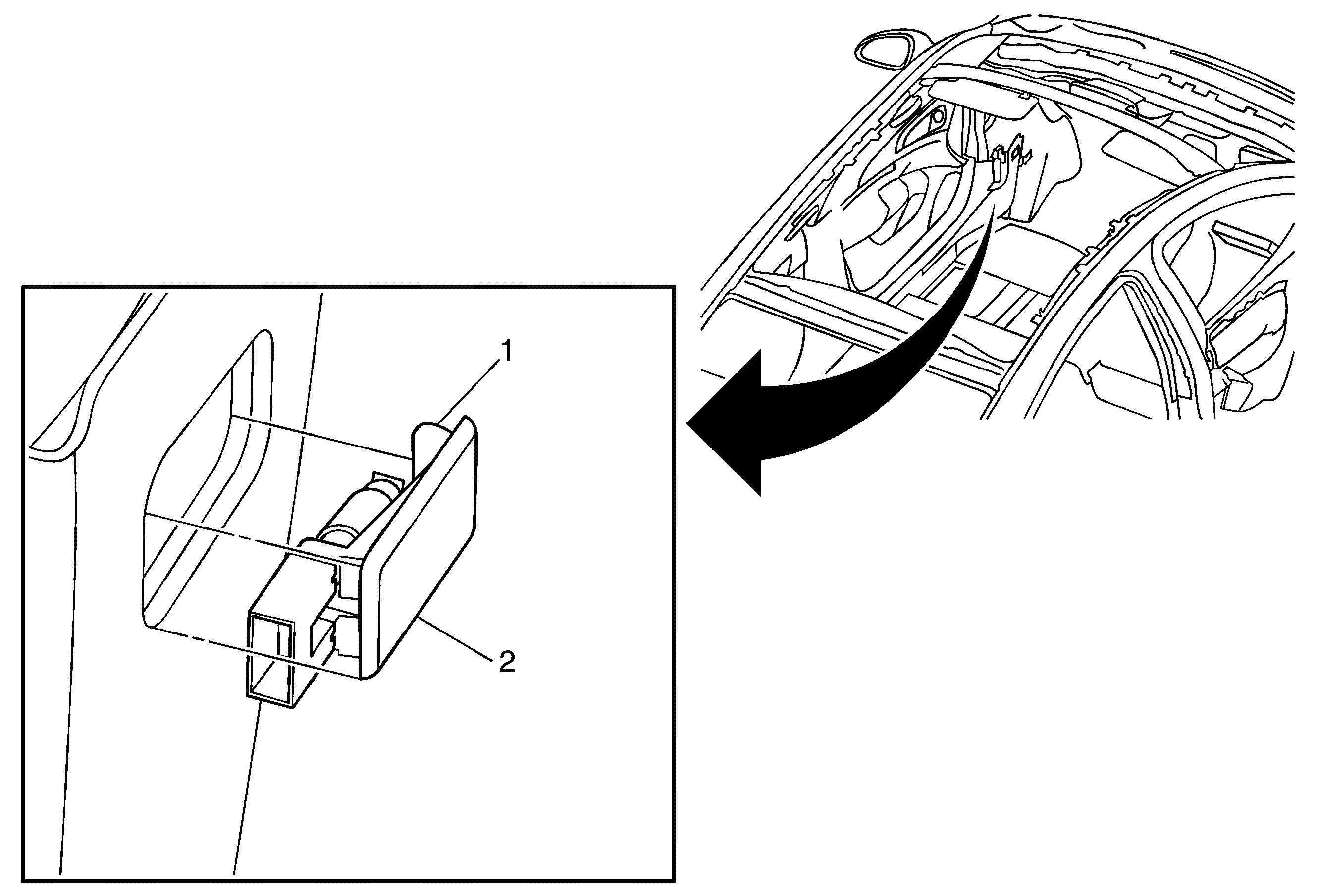 1
2