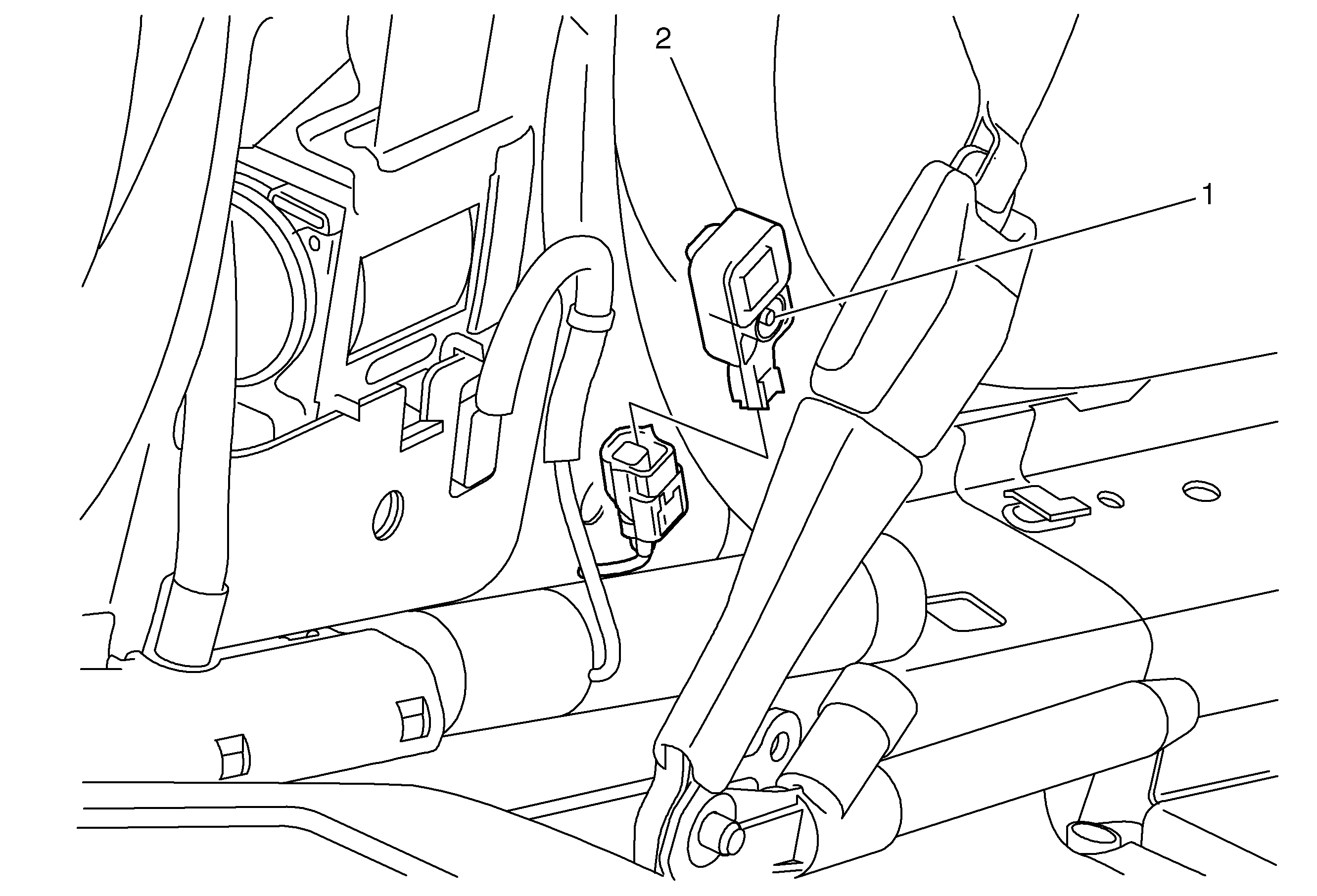 2
1