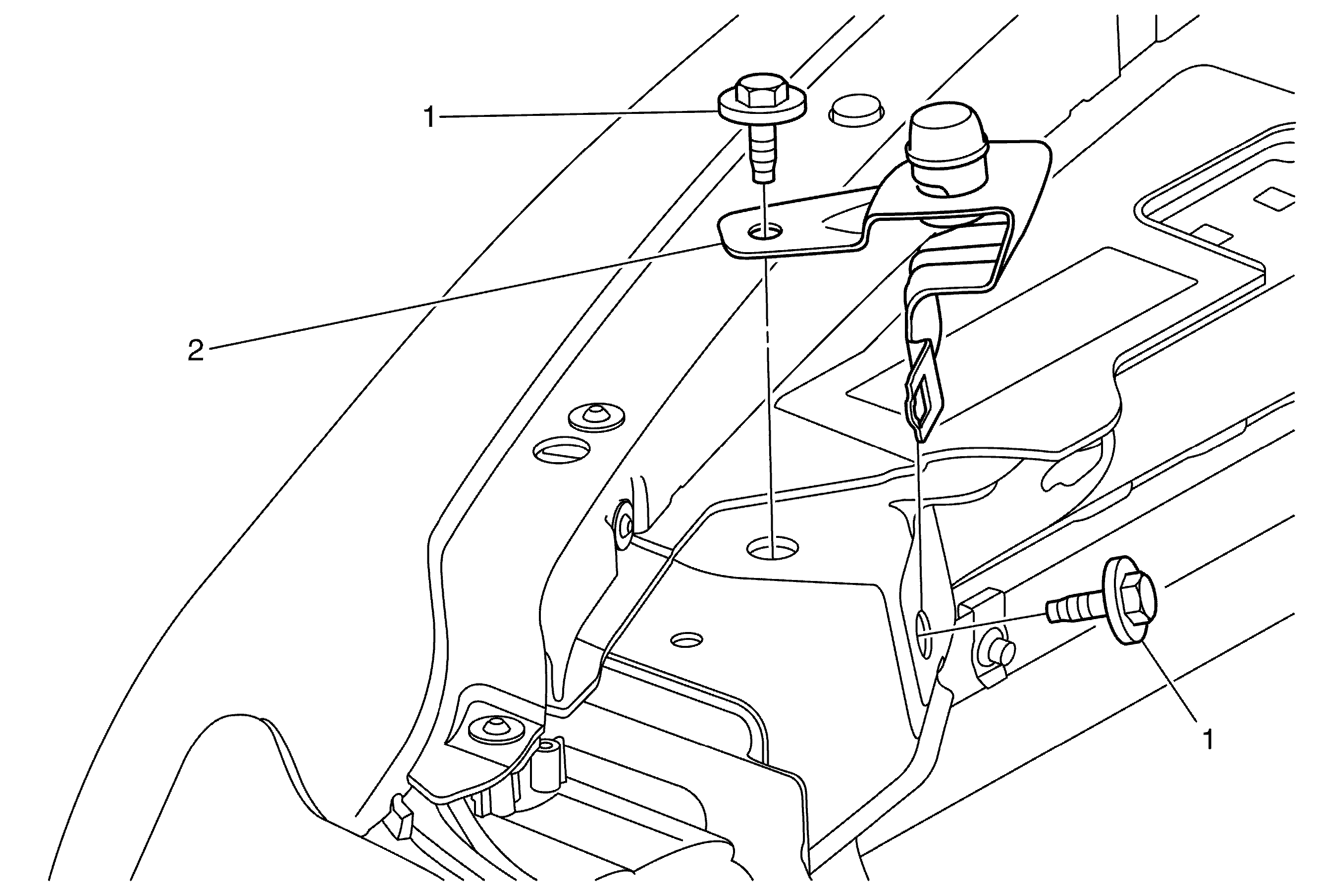 1
2
1