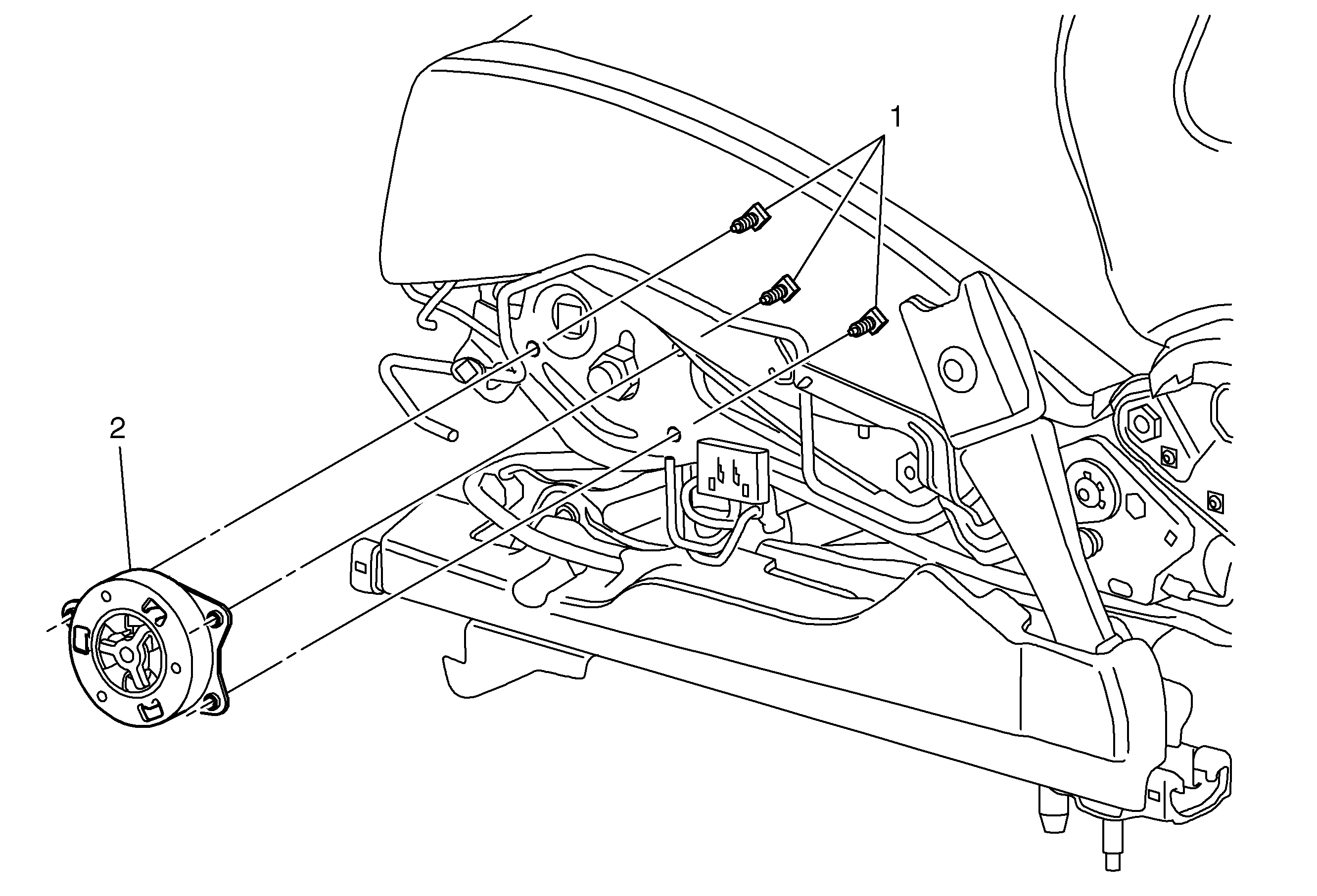 1

2