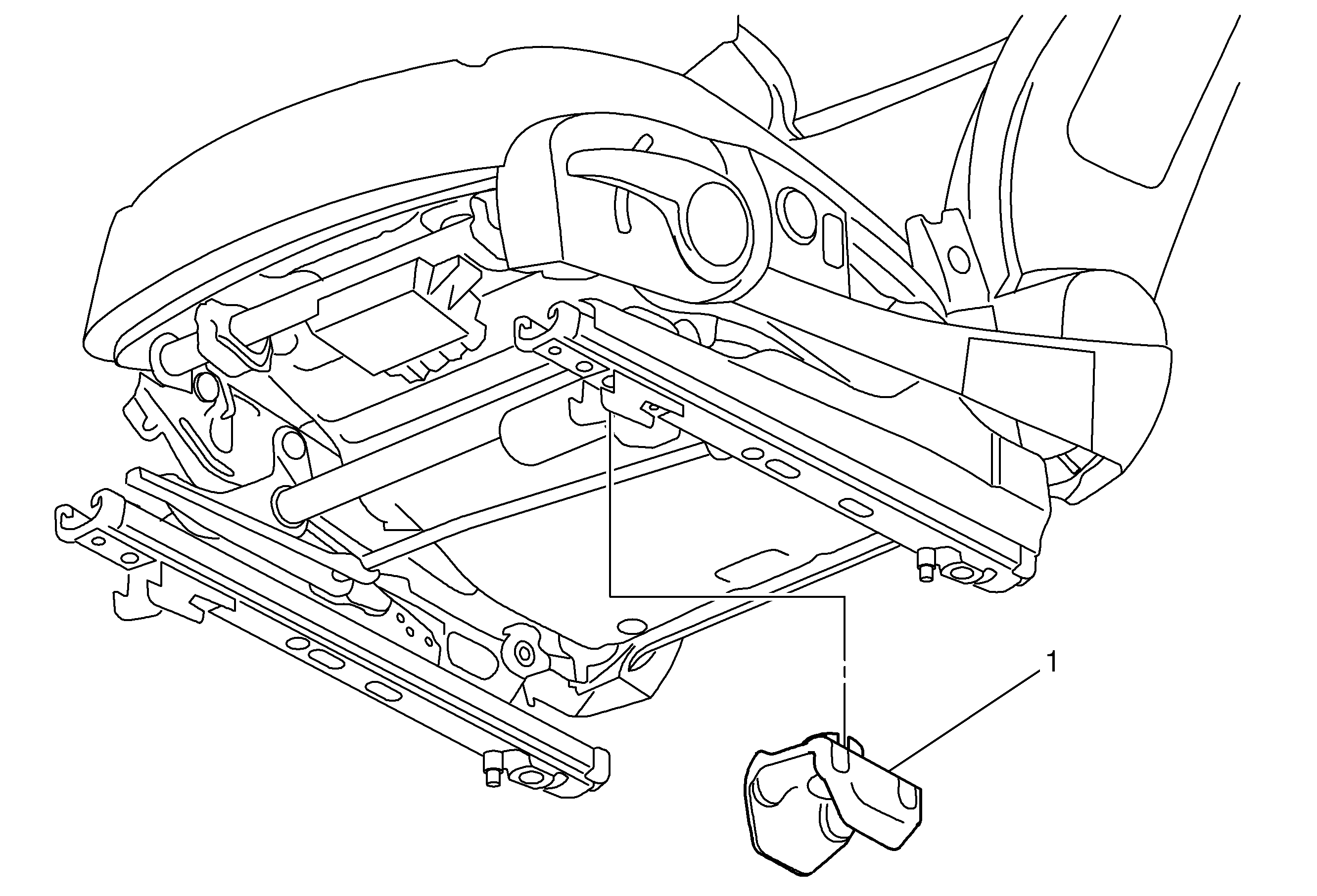 1