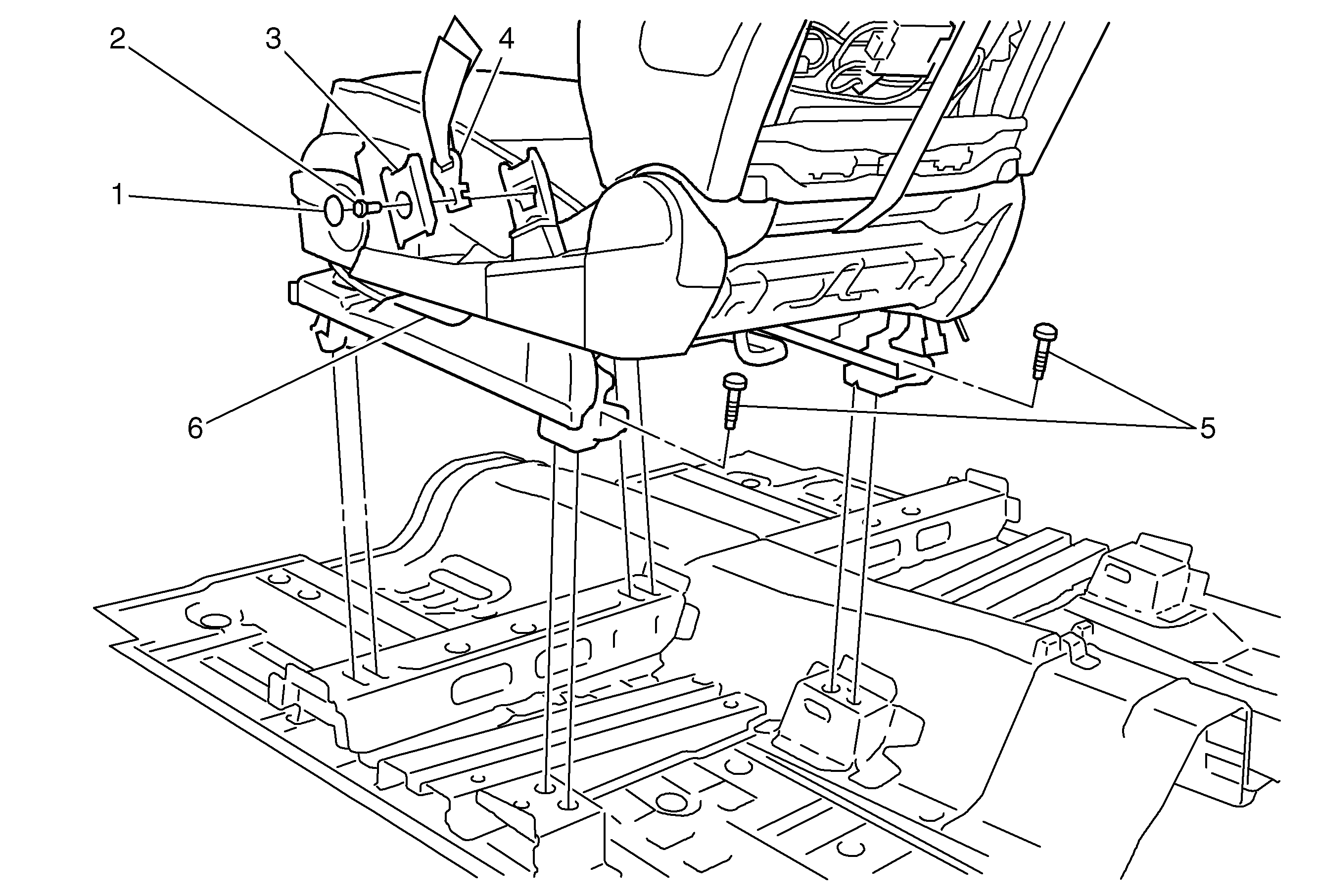 2
3
4
1
6
5