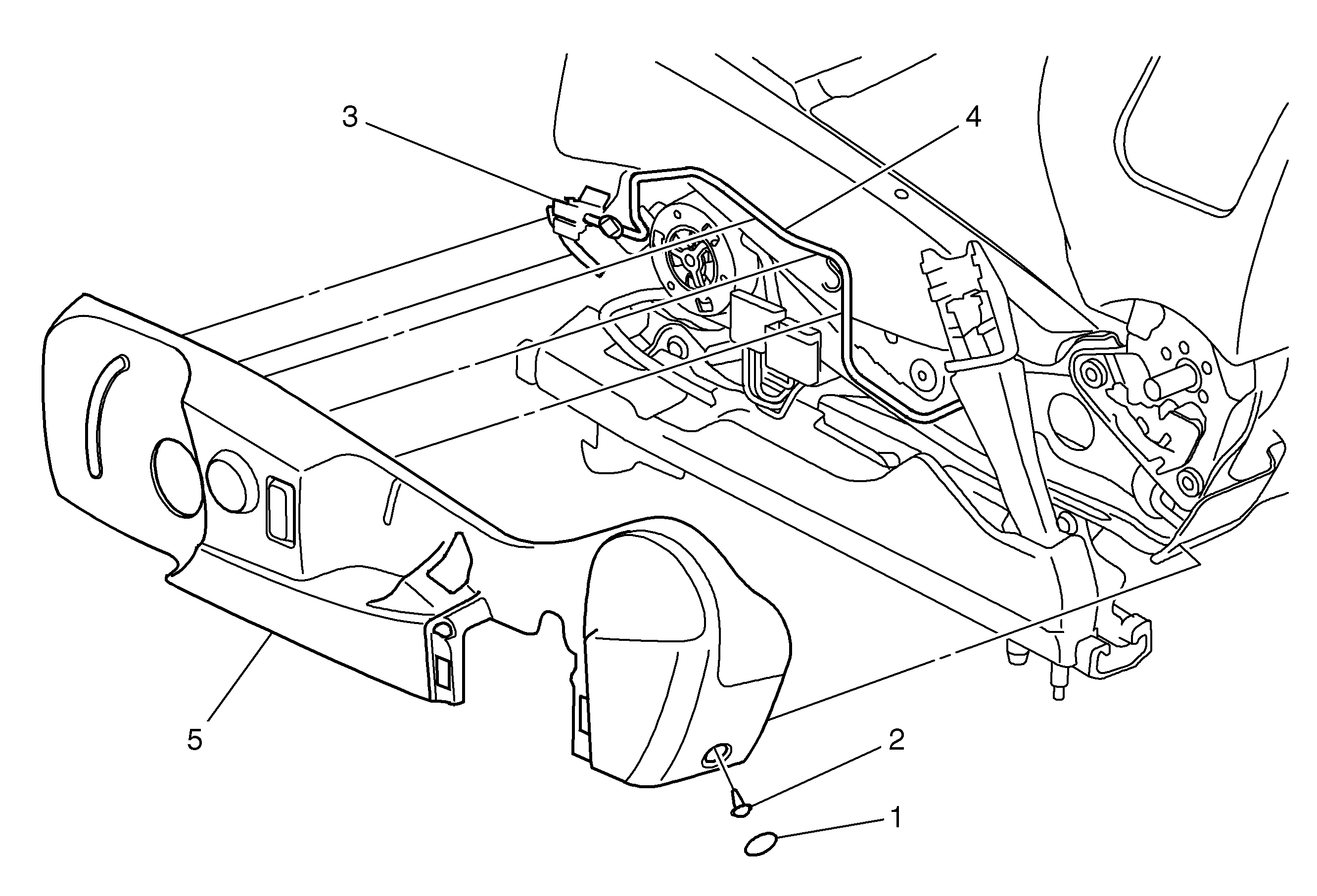 3
4
5
2
1