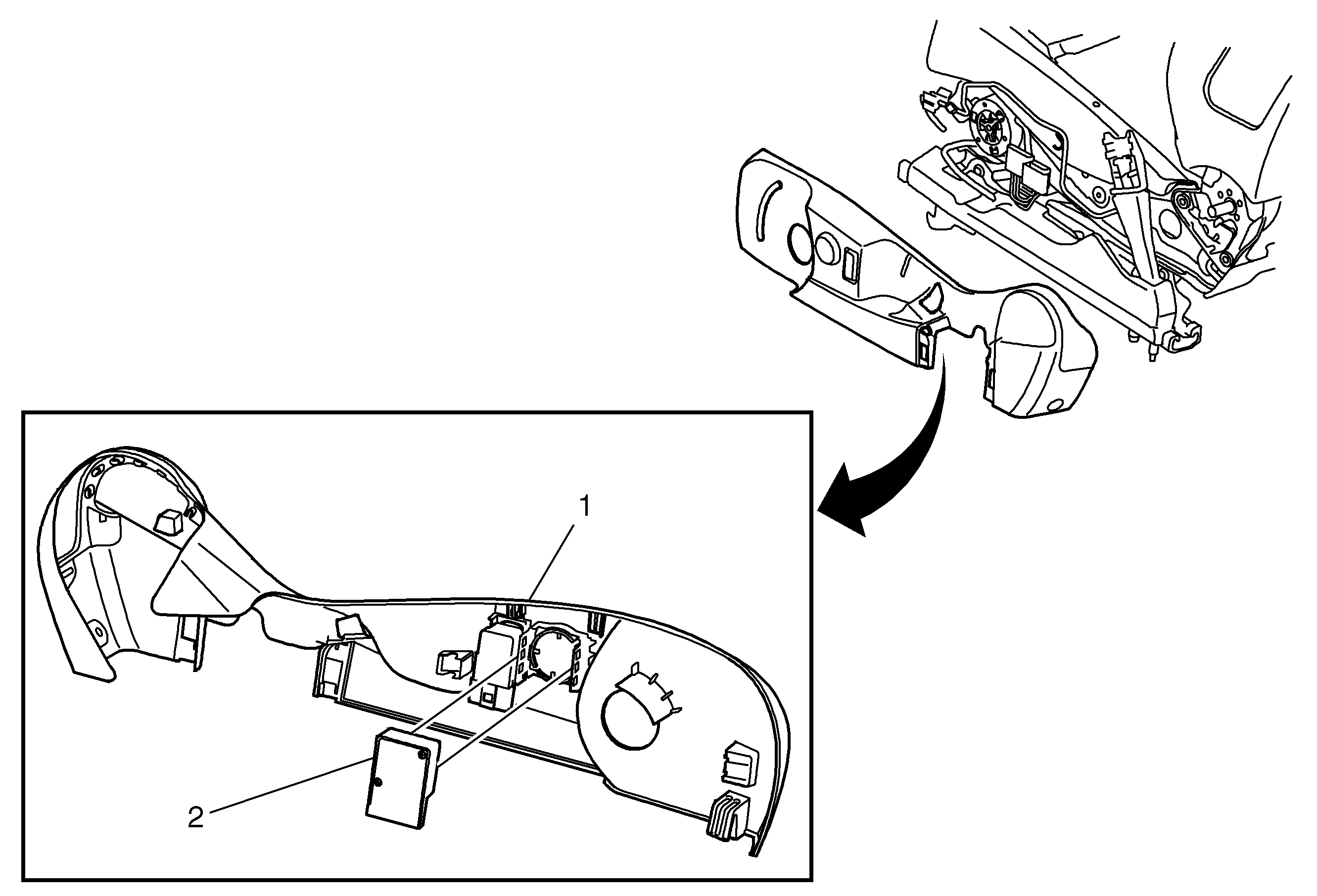 1

2