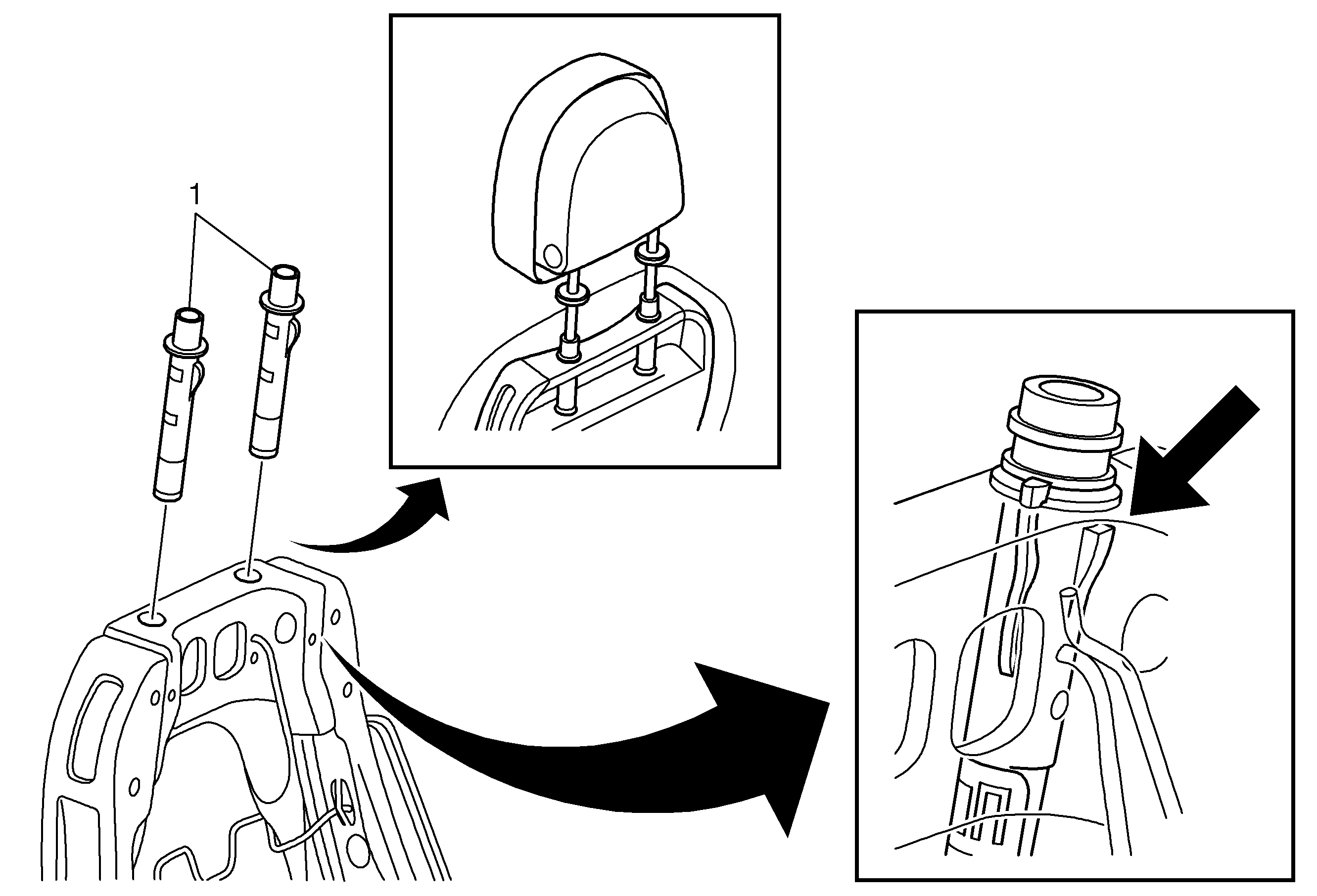 1