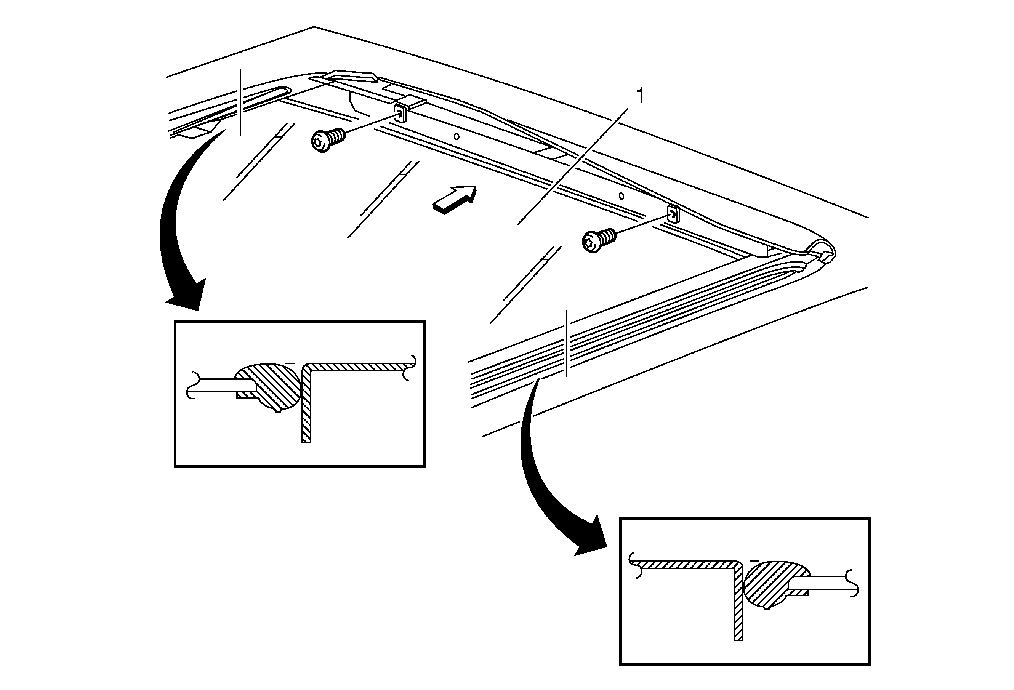 1