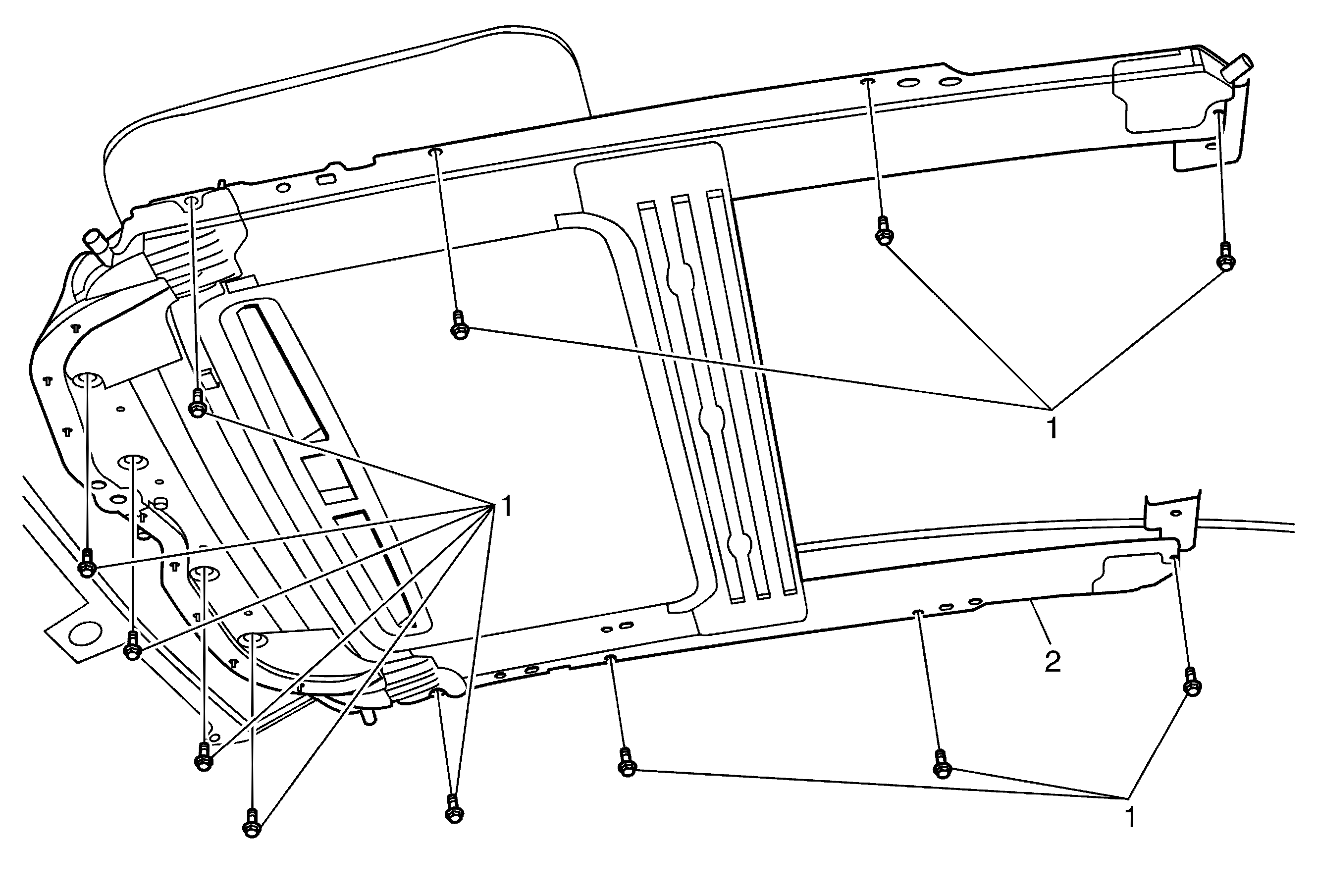 1
1
2
1