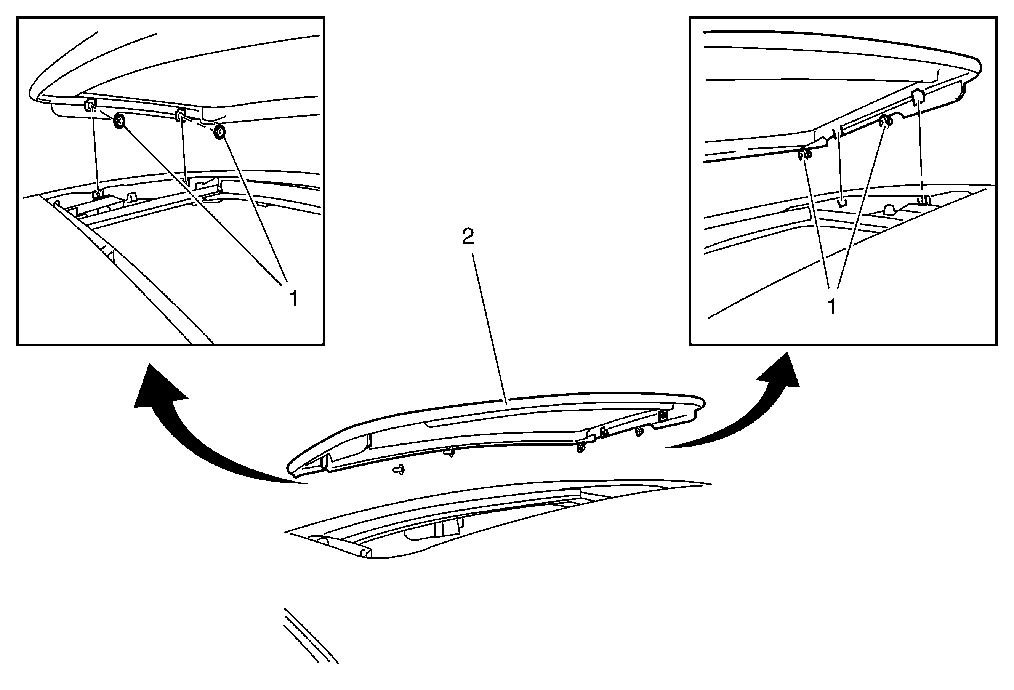 1
2
1