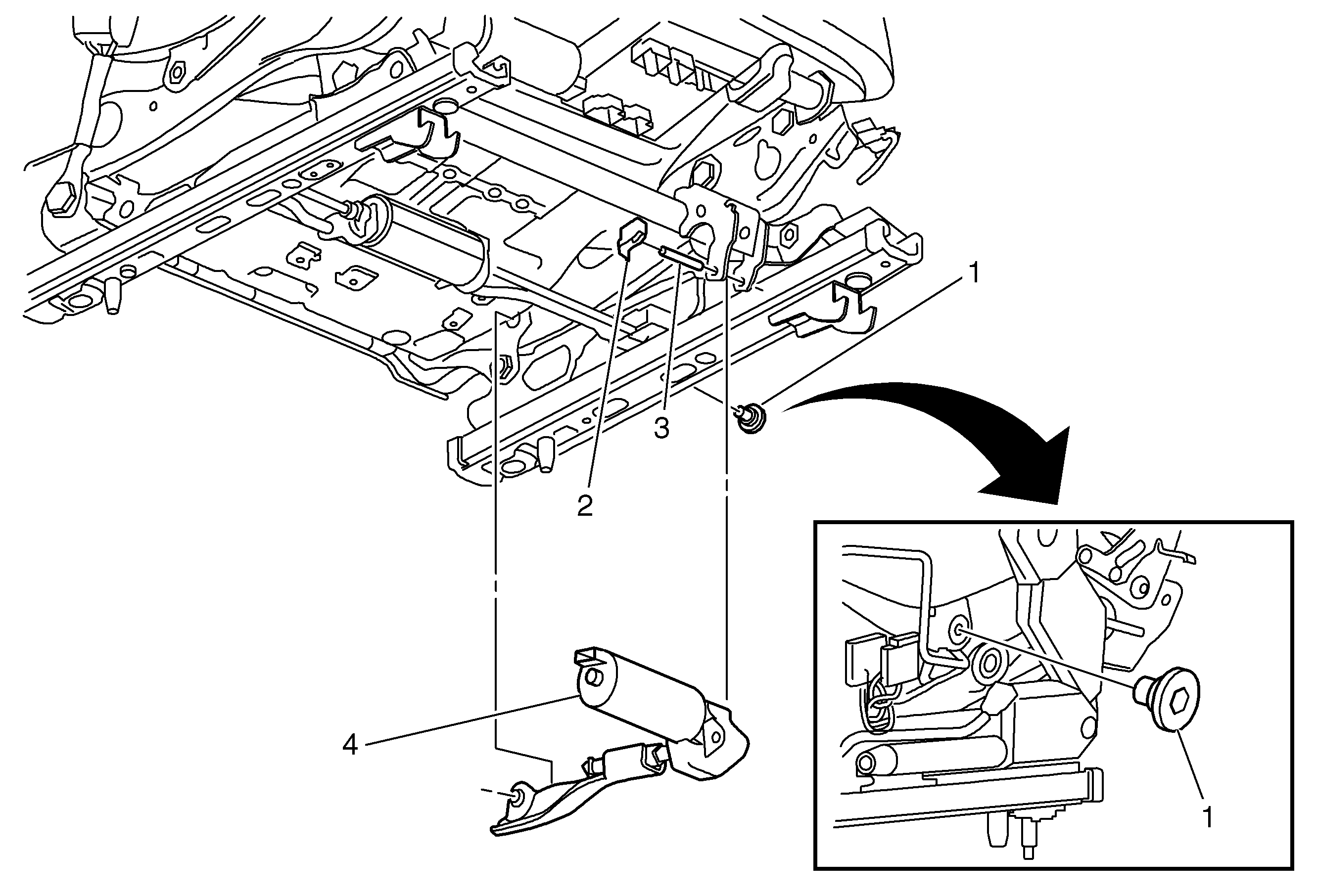 1
3
2
4
1