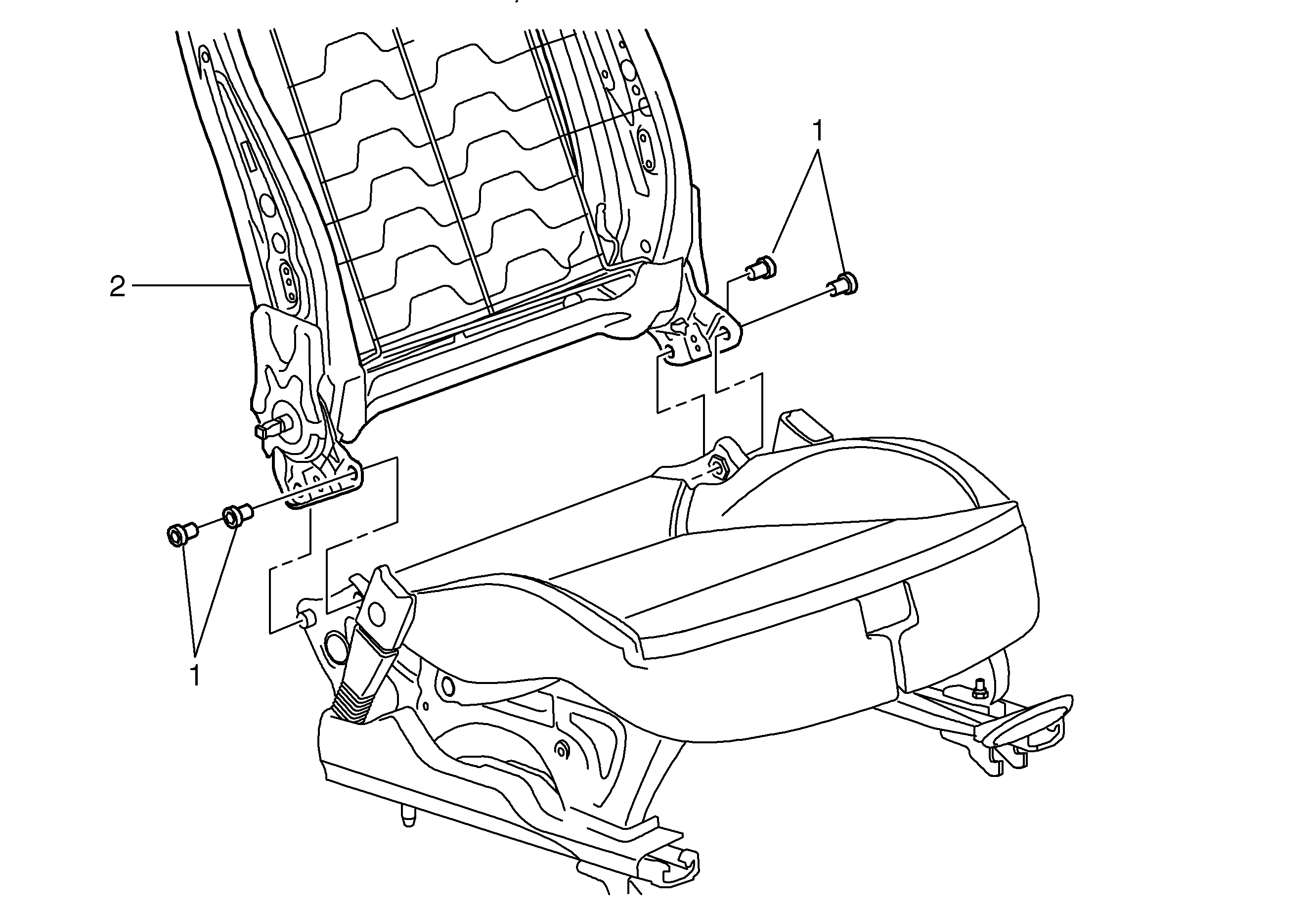 1
2
1