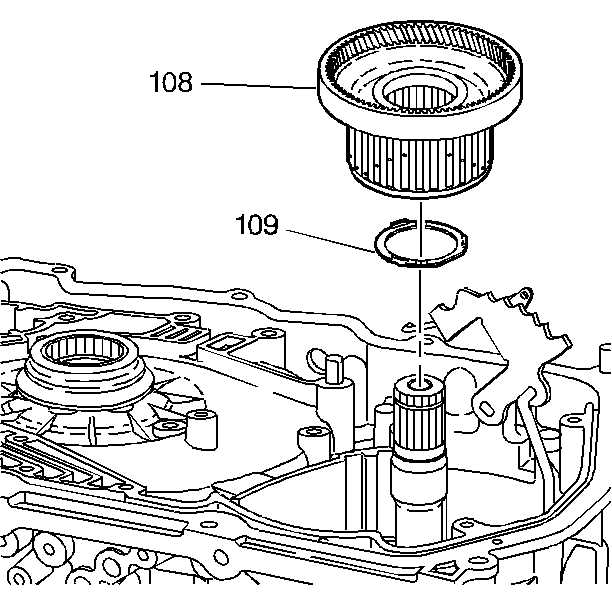 108

109