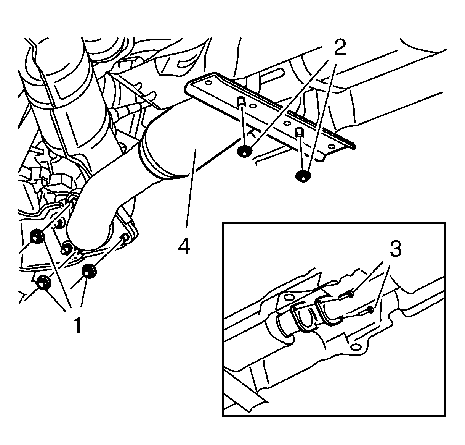 2
4
3
1