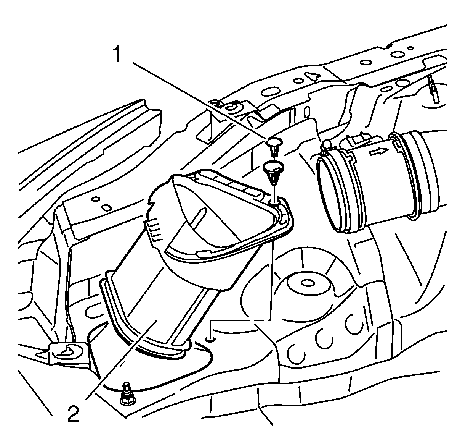 1
2