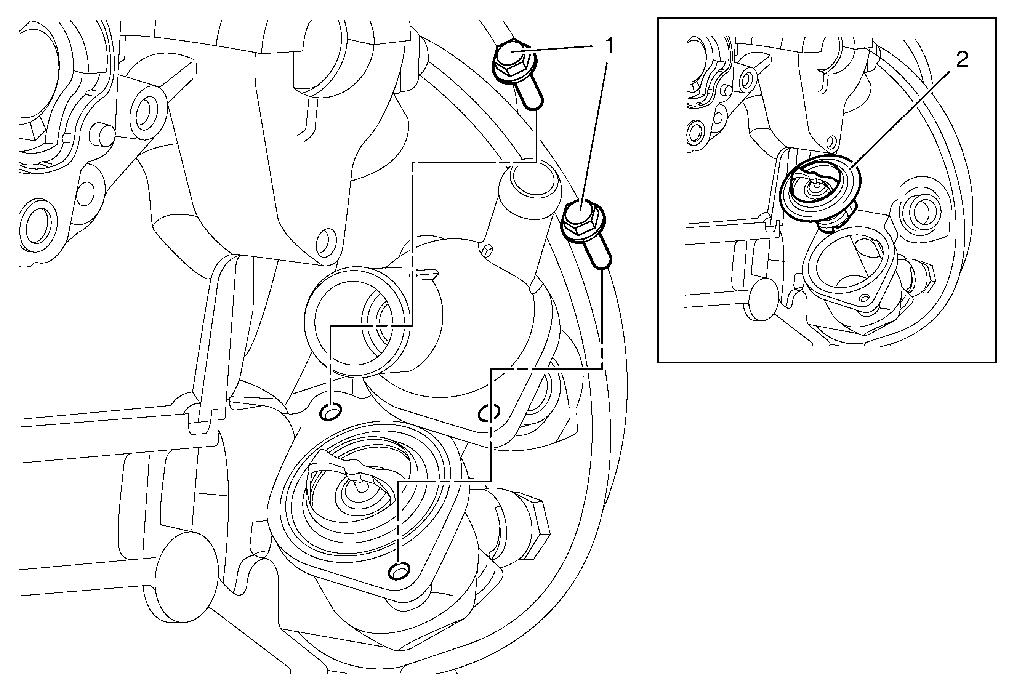 1

2