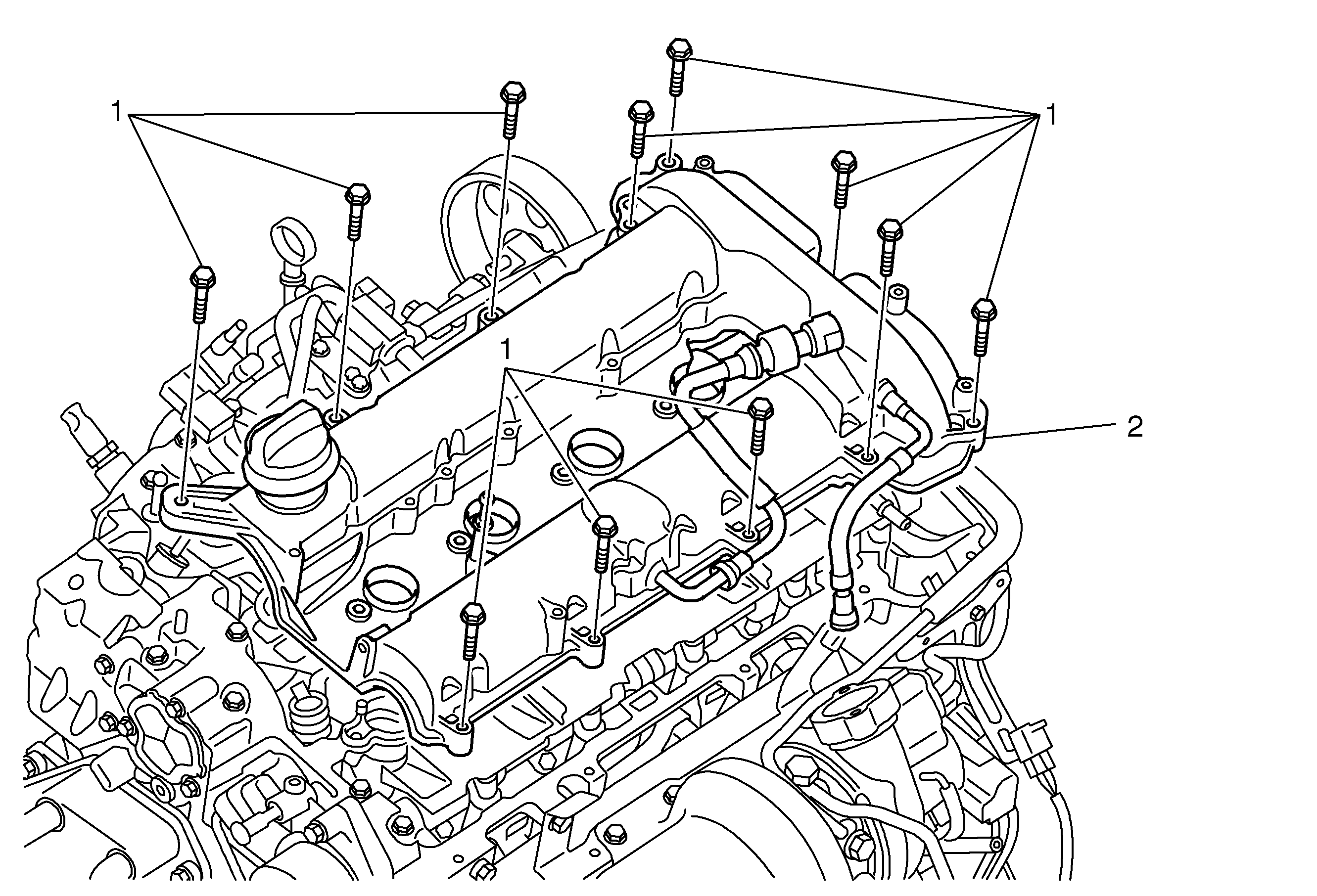 1
1
1
2