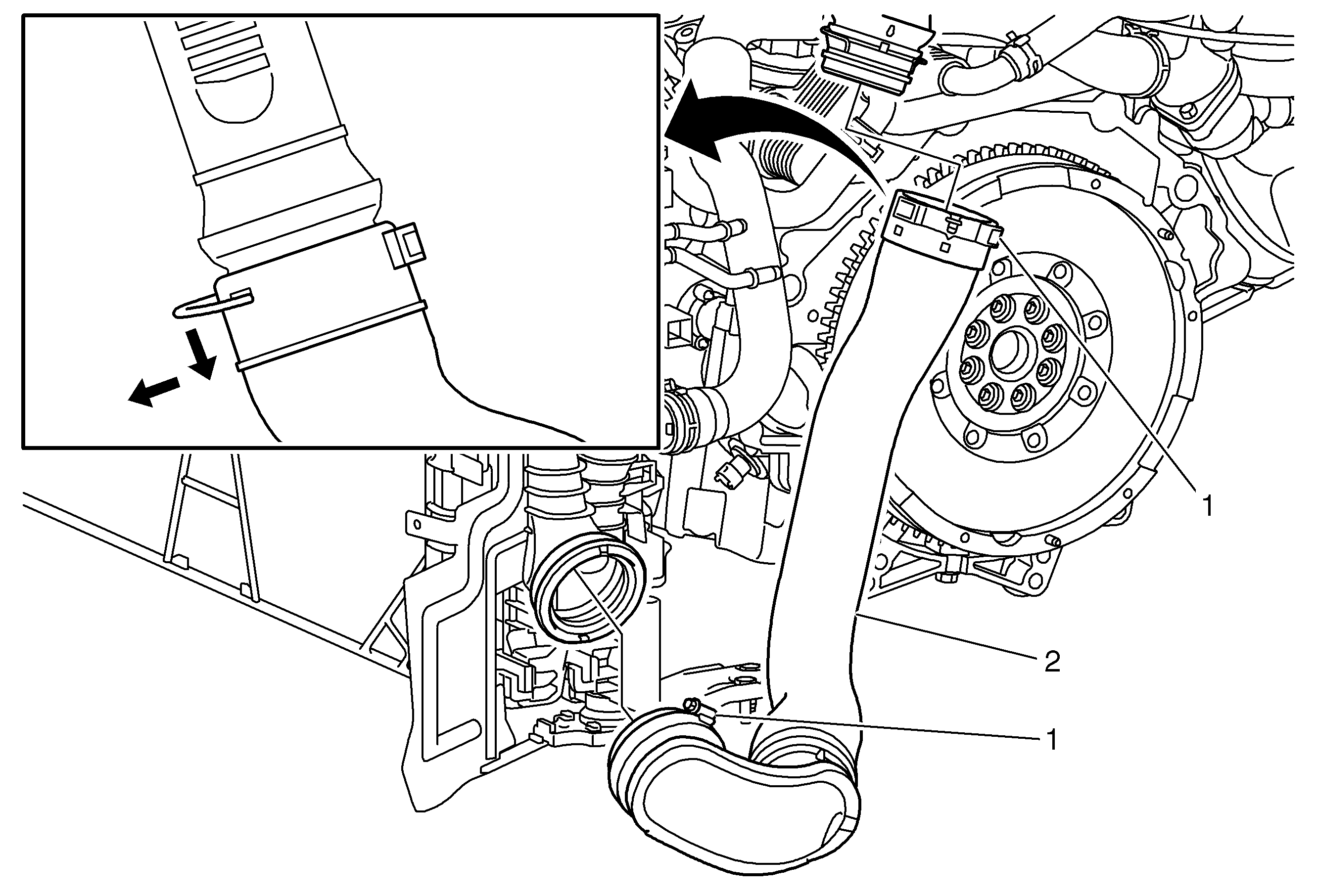 1
2
1