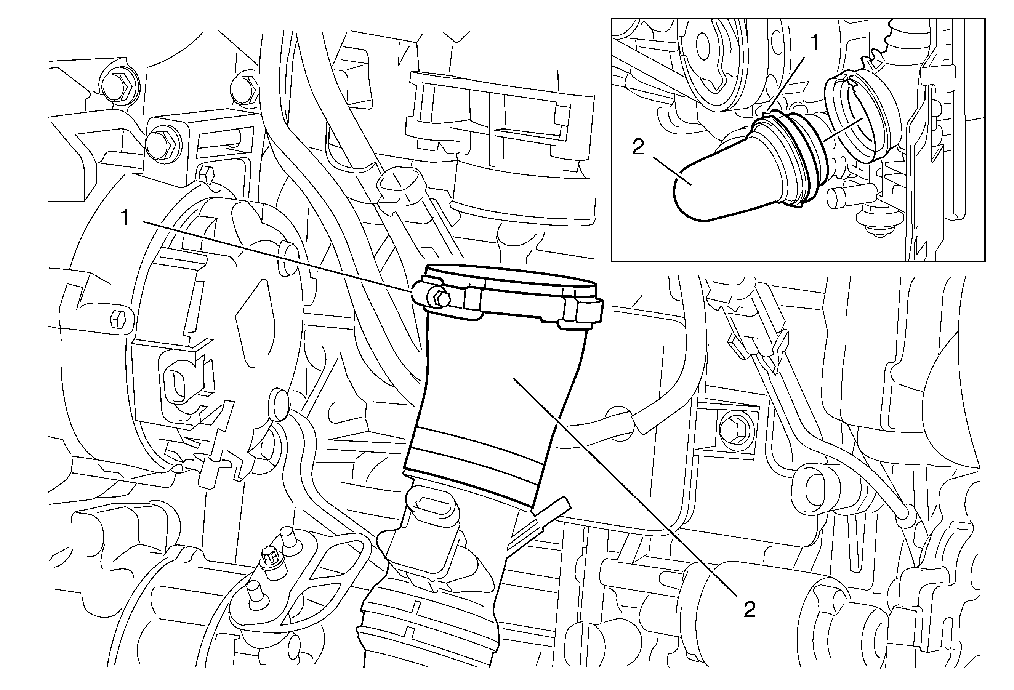 1
2
1
2