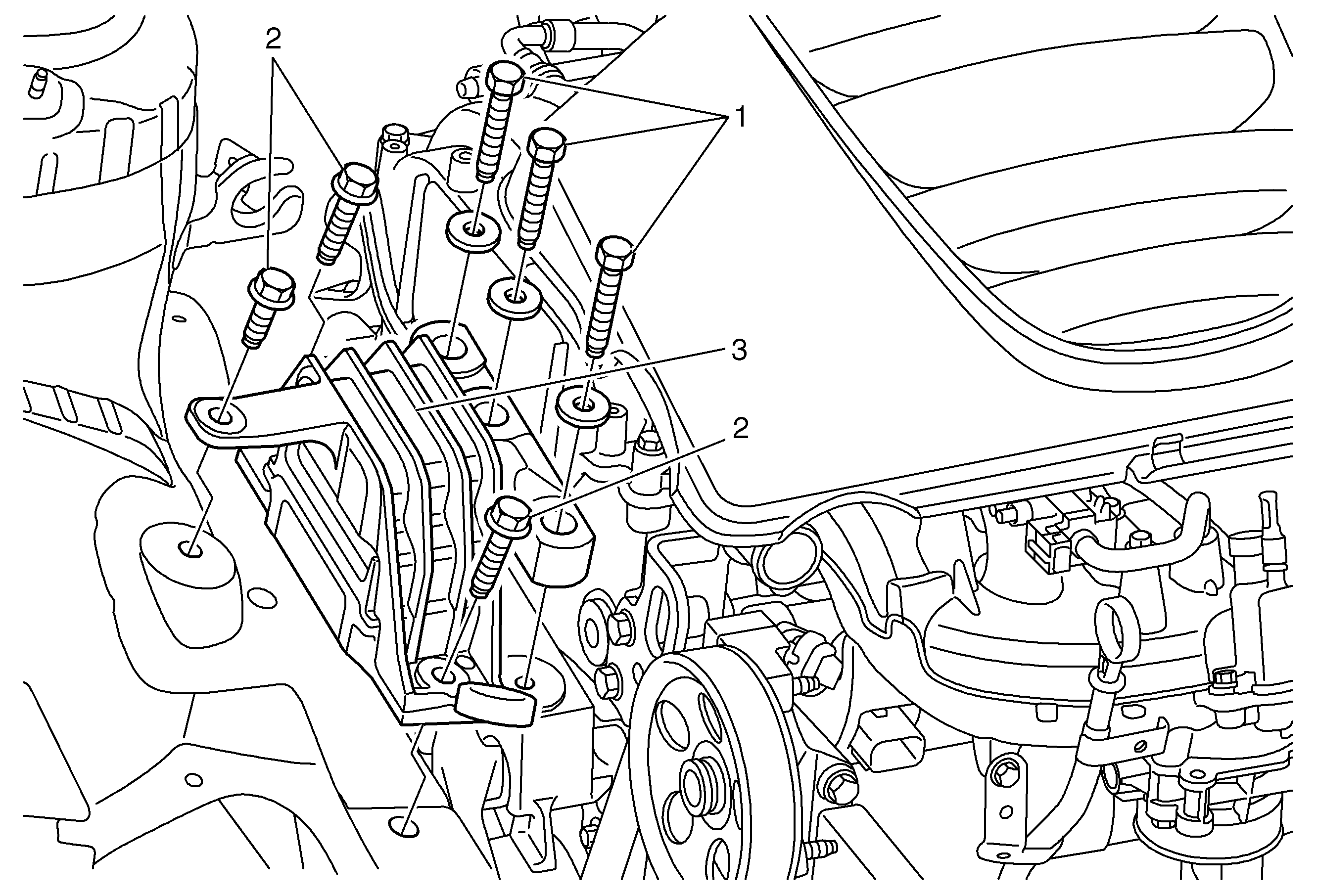 2
1
3
2