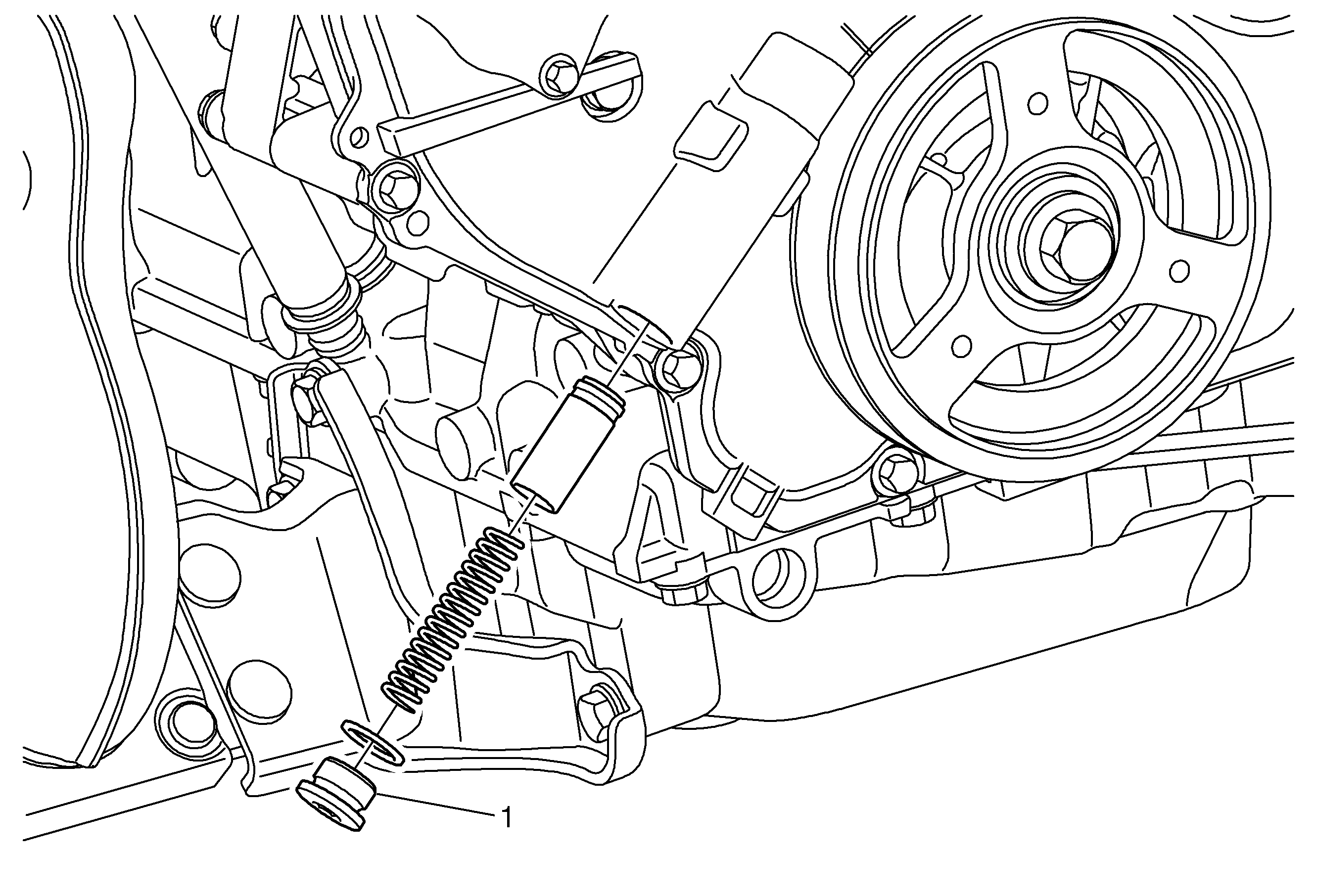 1