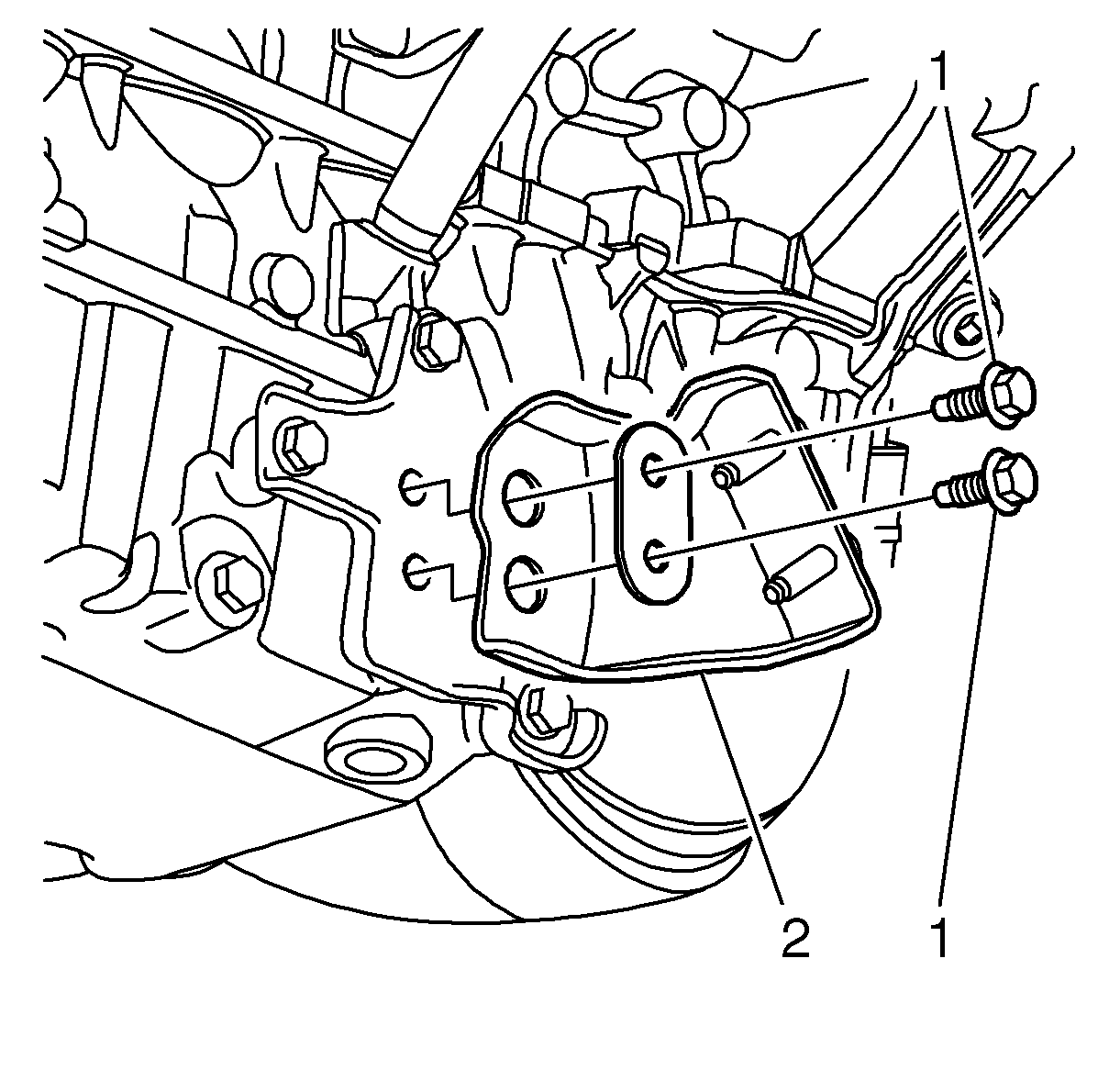 1
2
1