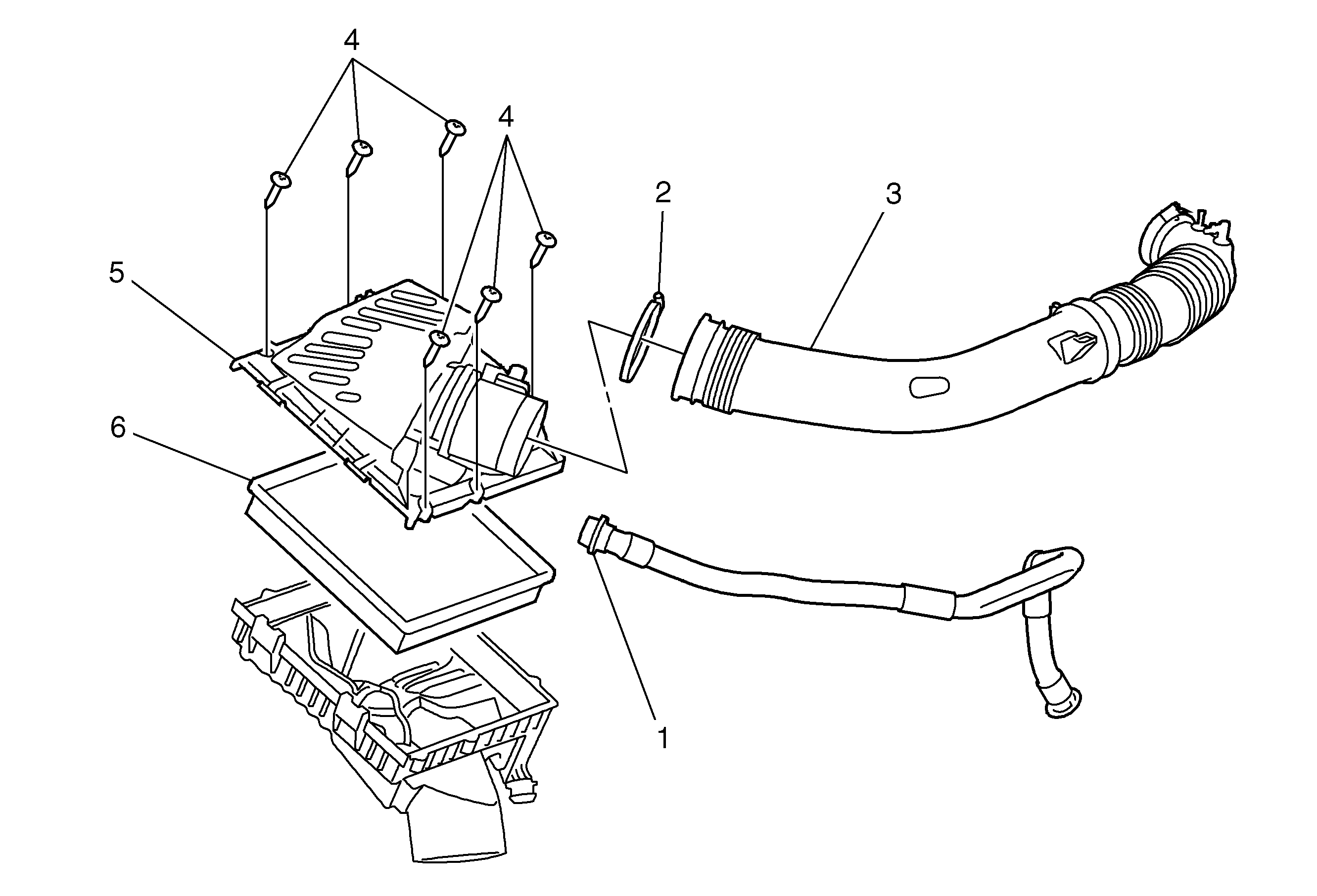 4
4
2
3
5
6
1