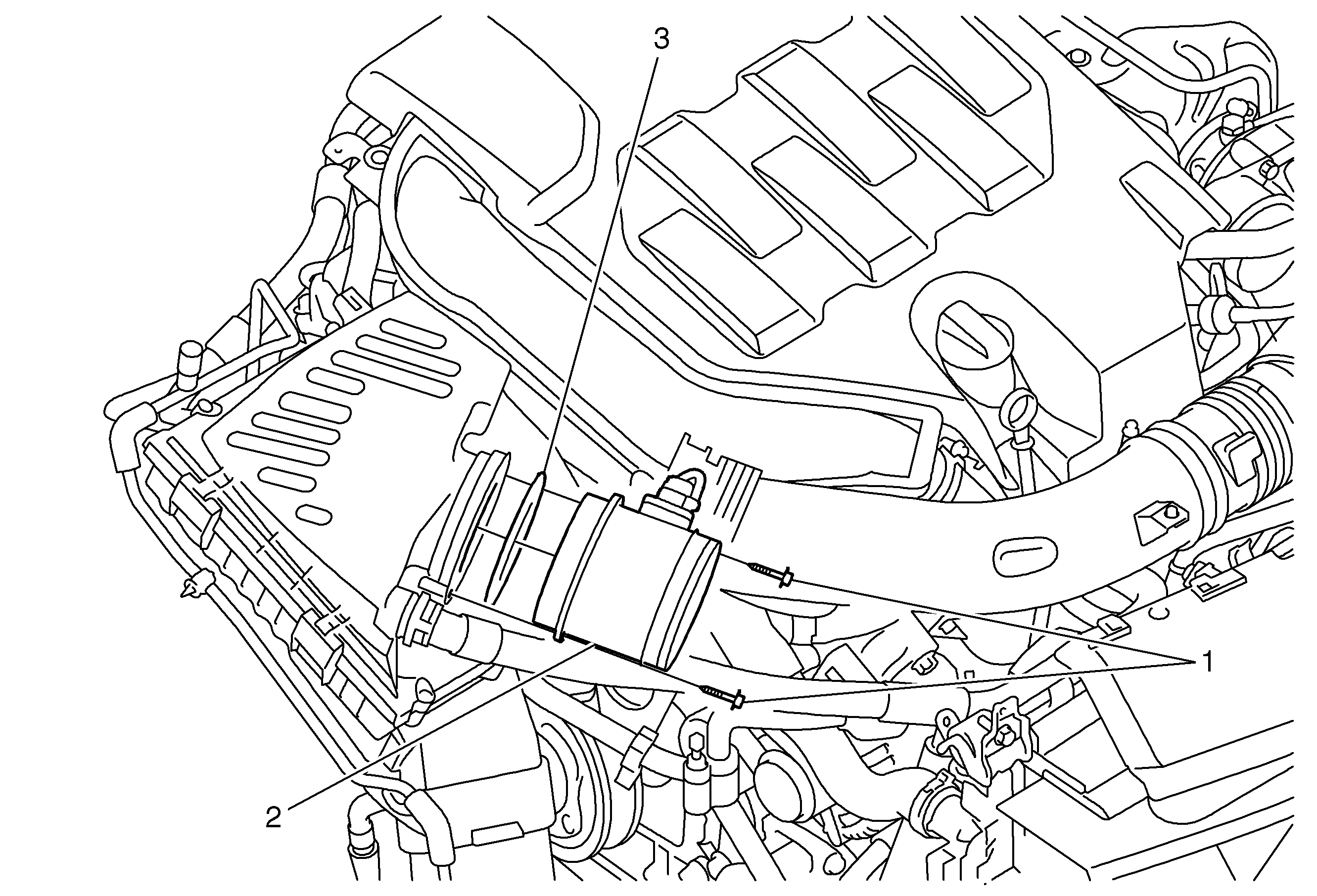 3

1

2