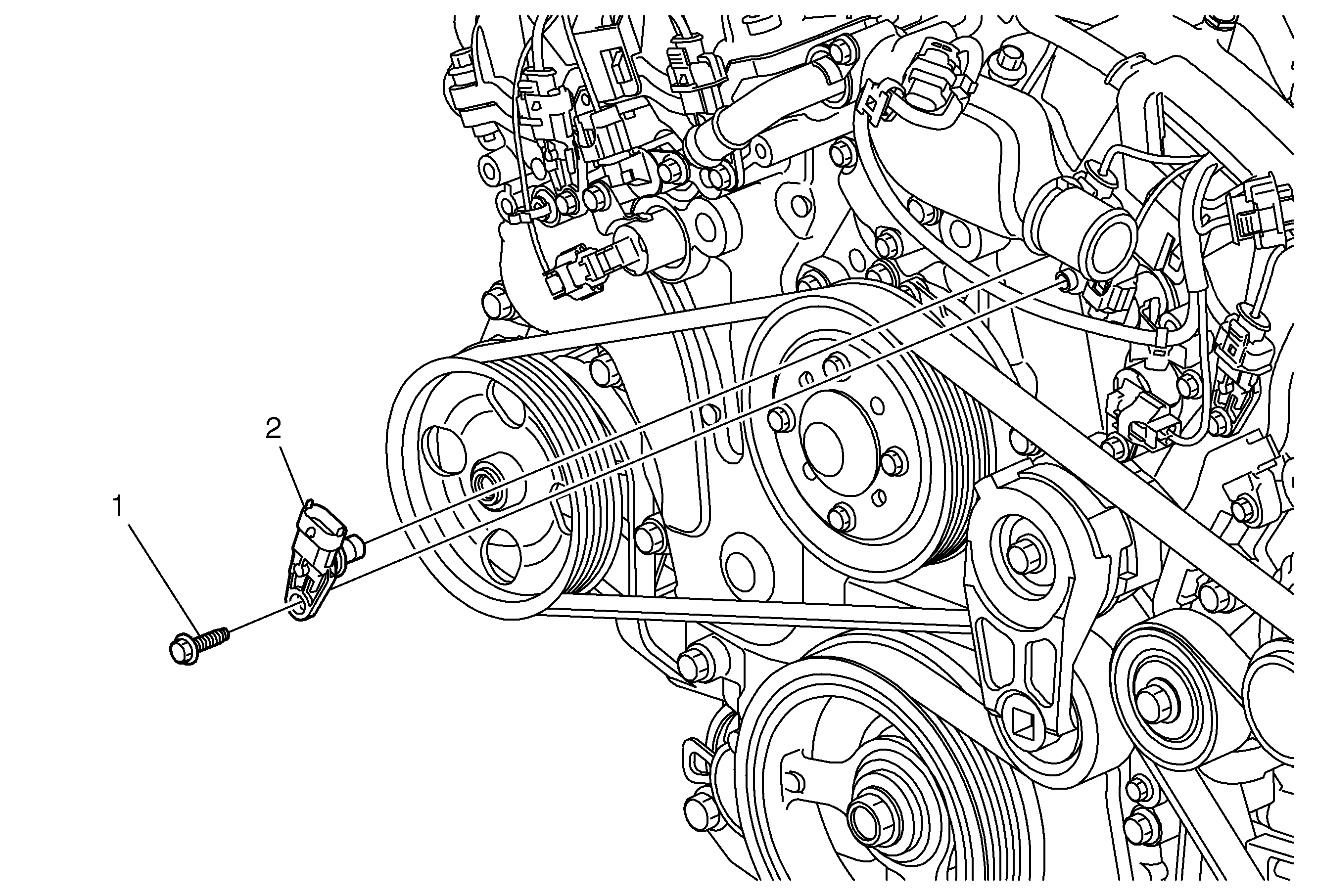 2

1