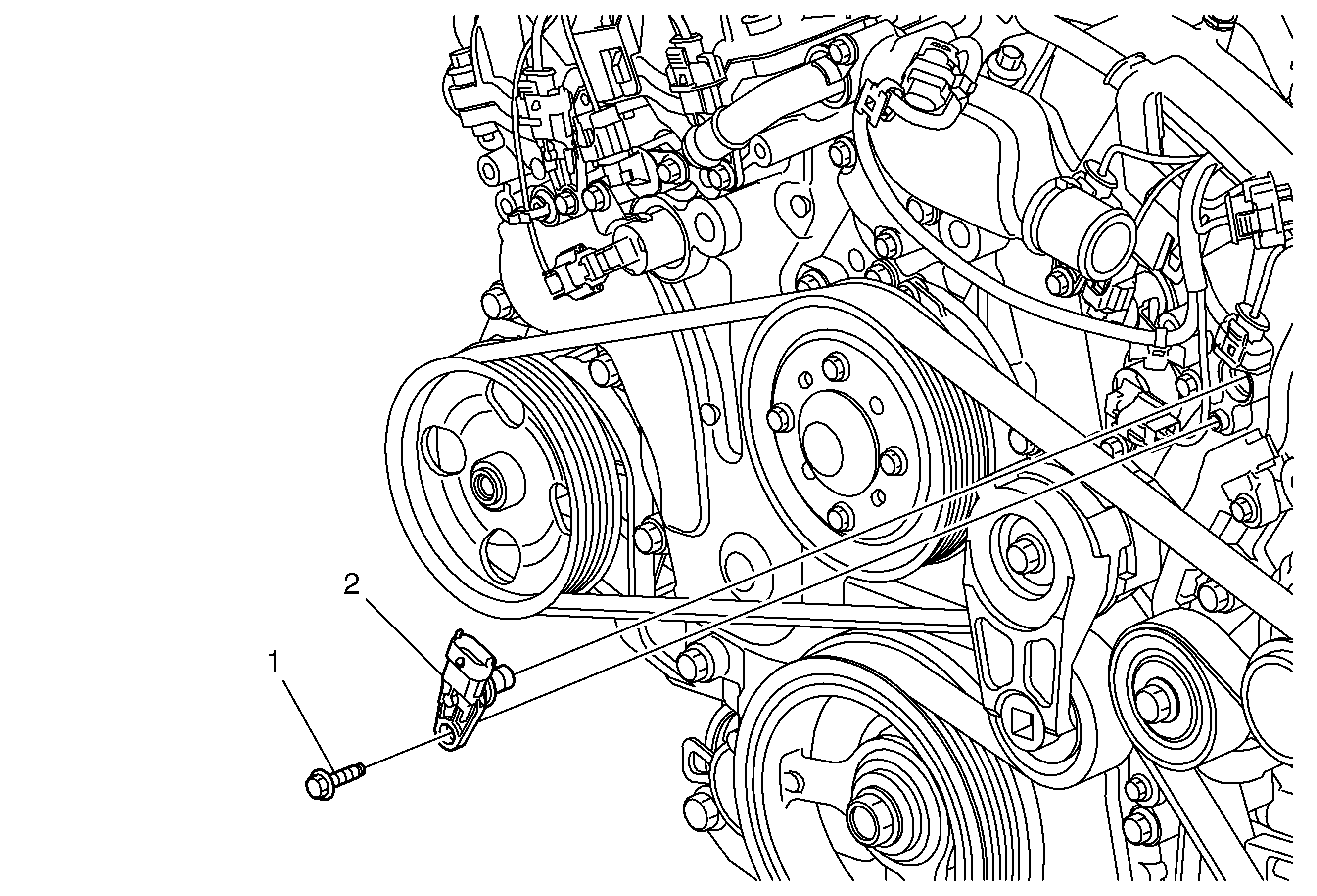 2
1