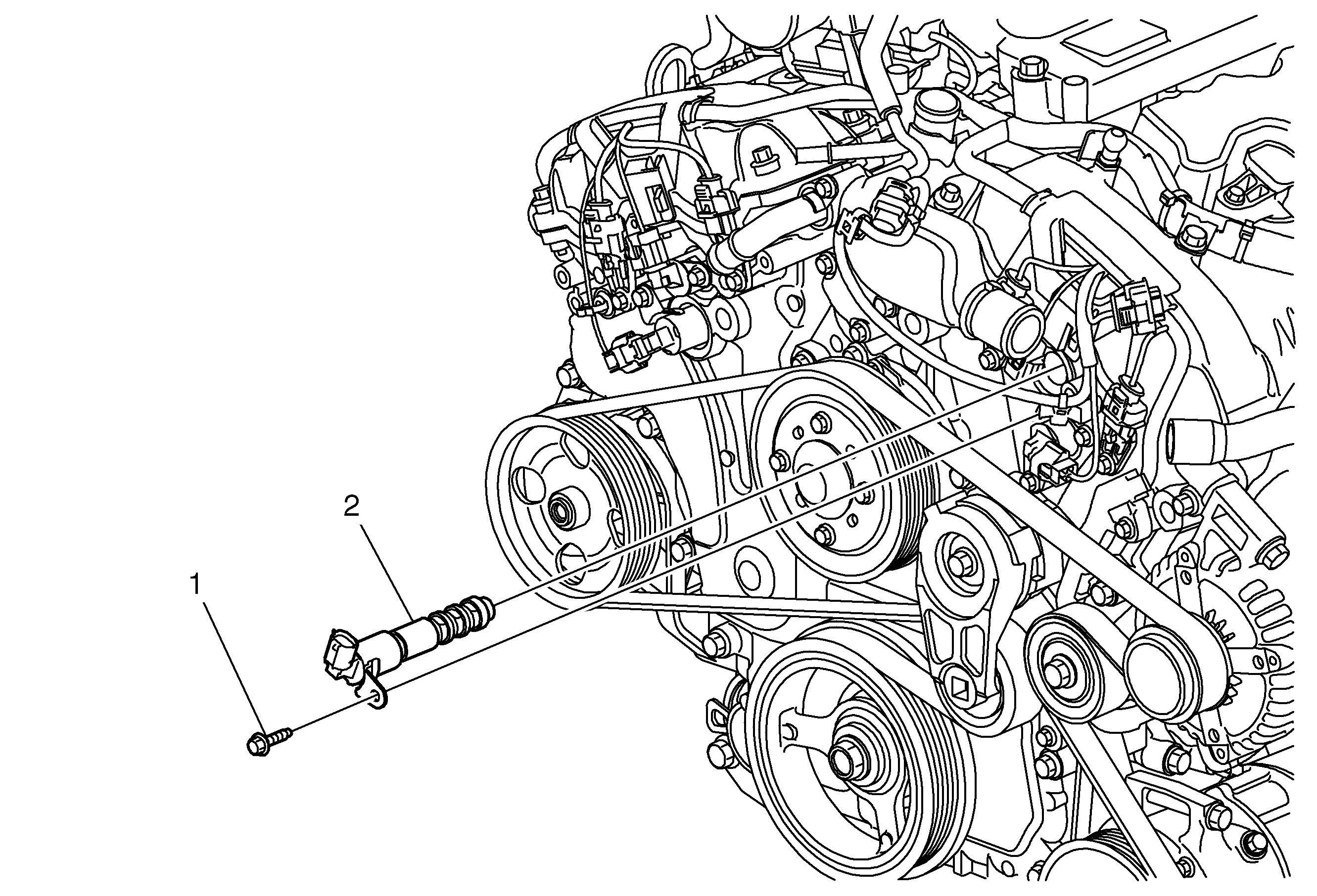 2

1