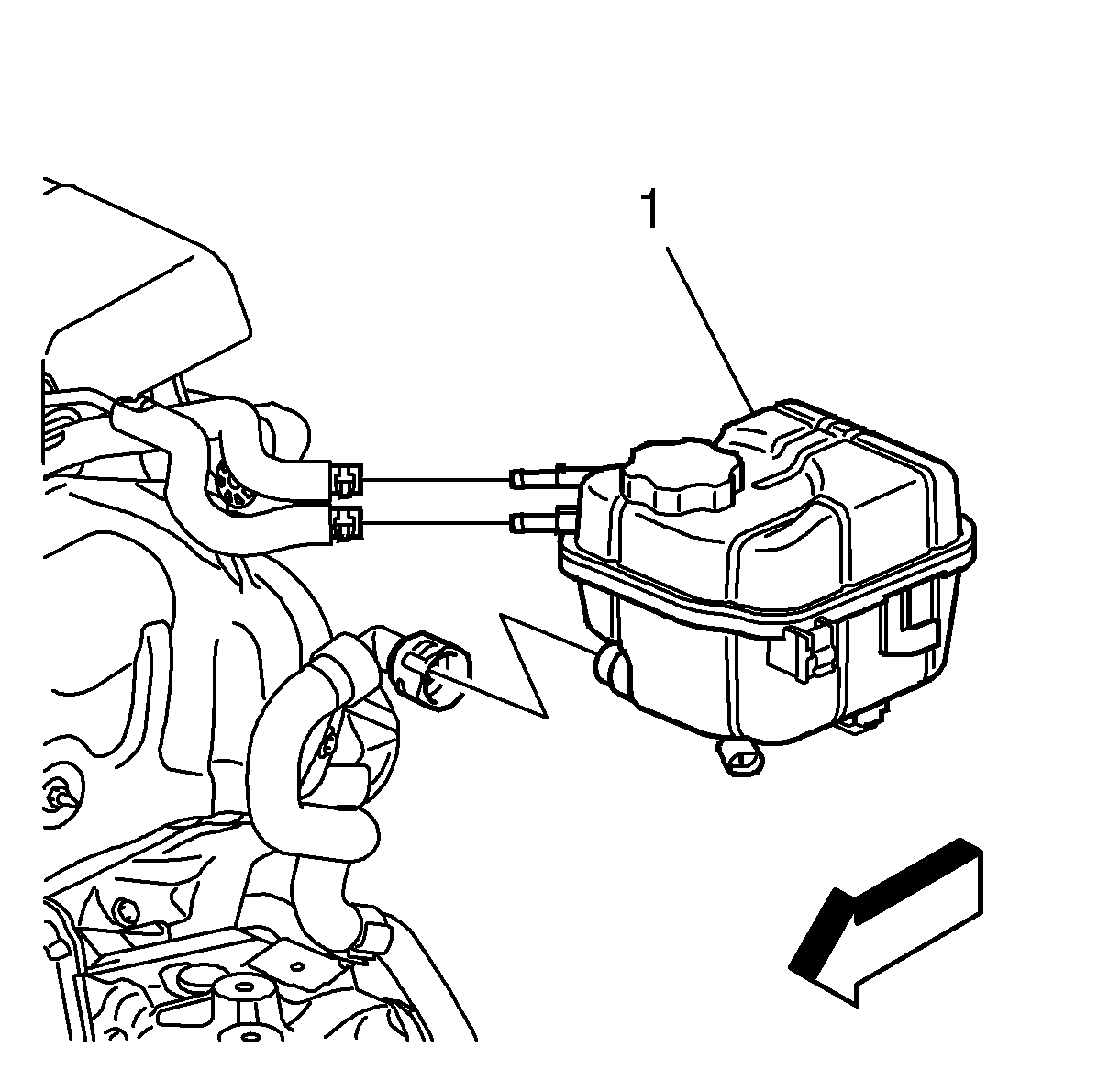 1