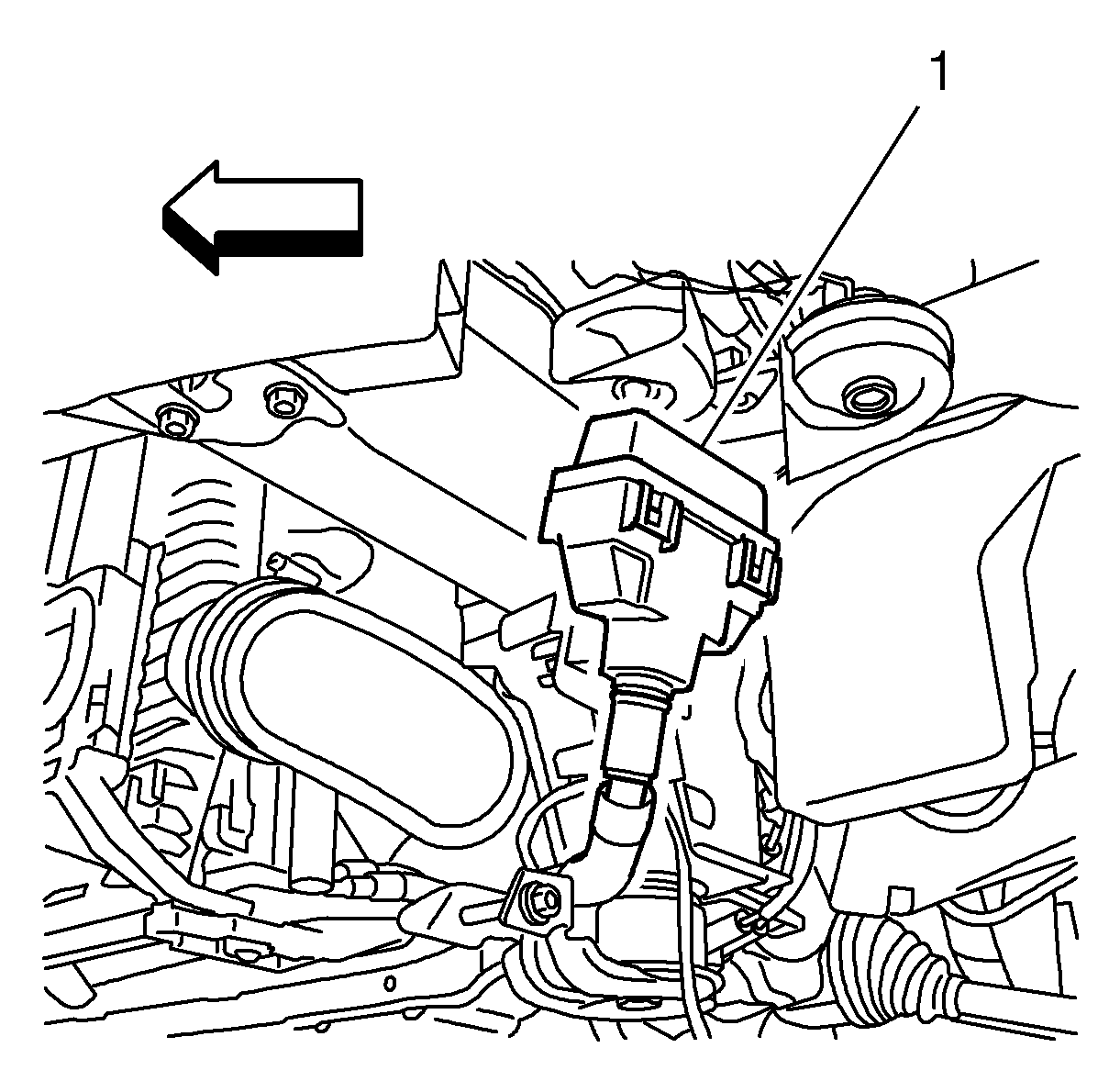 1