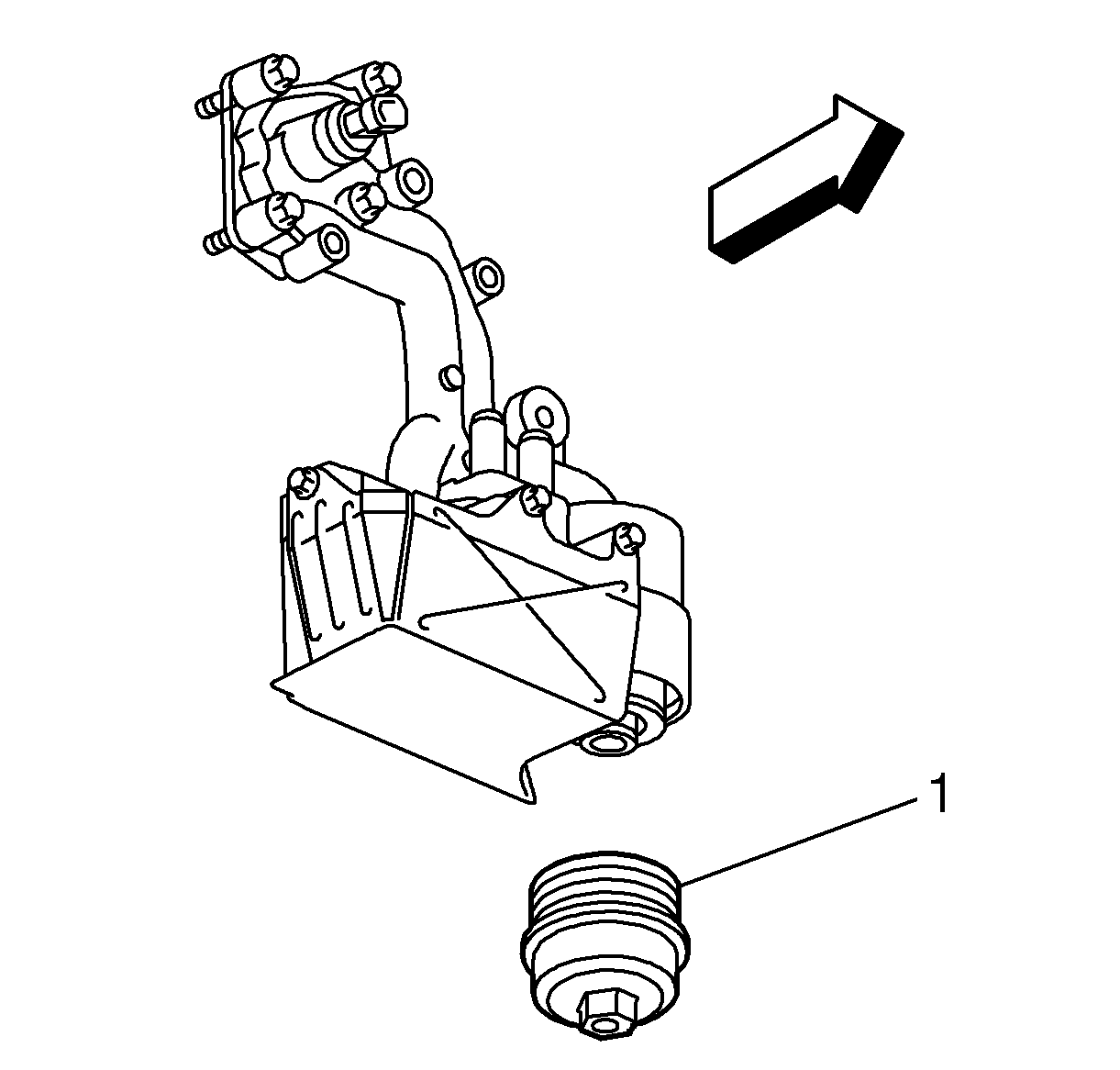 1