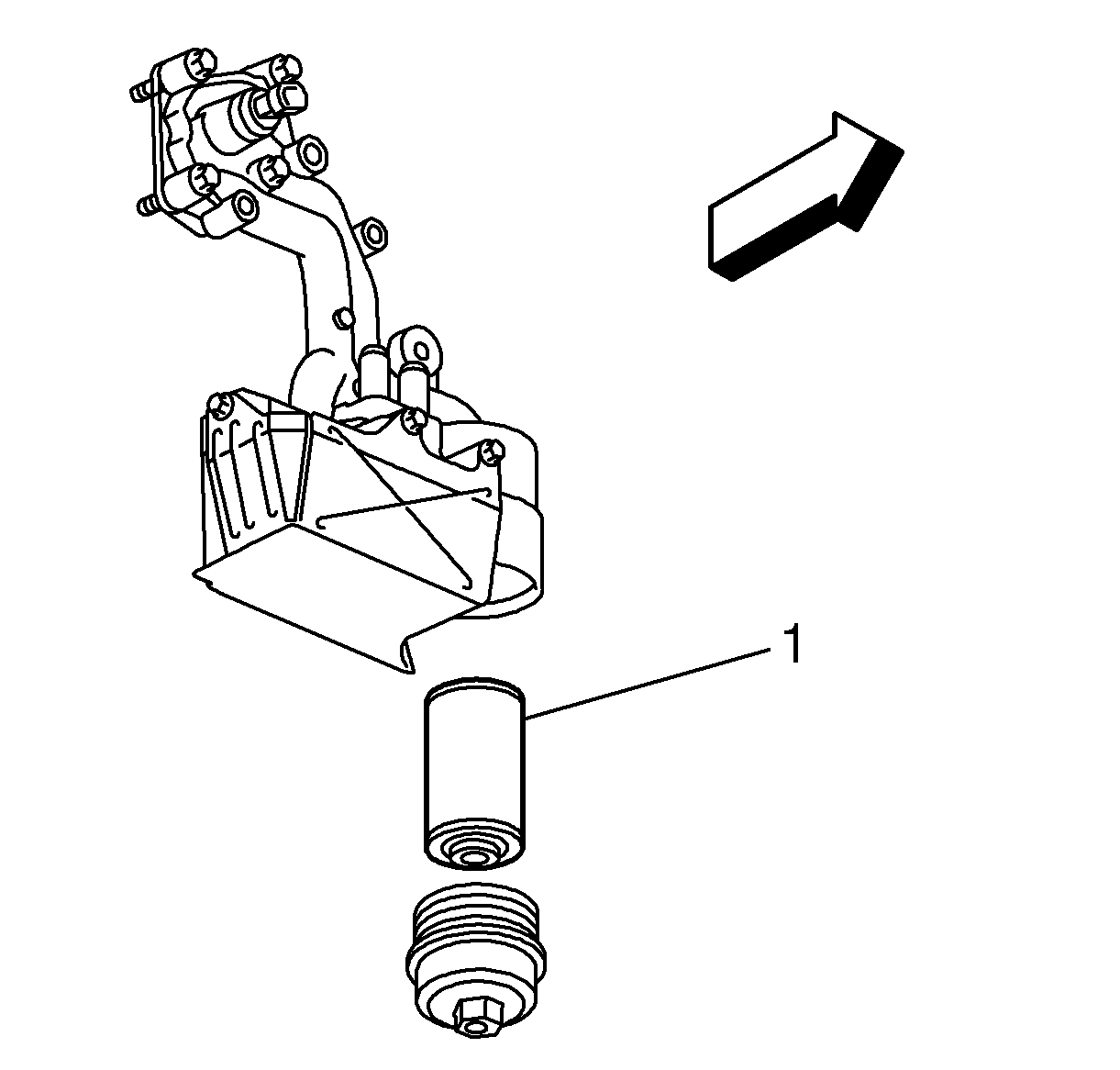 1