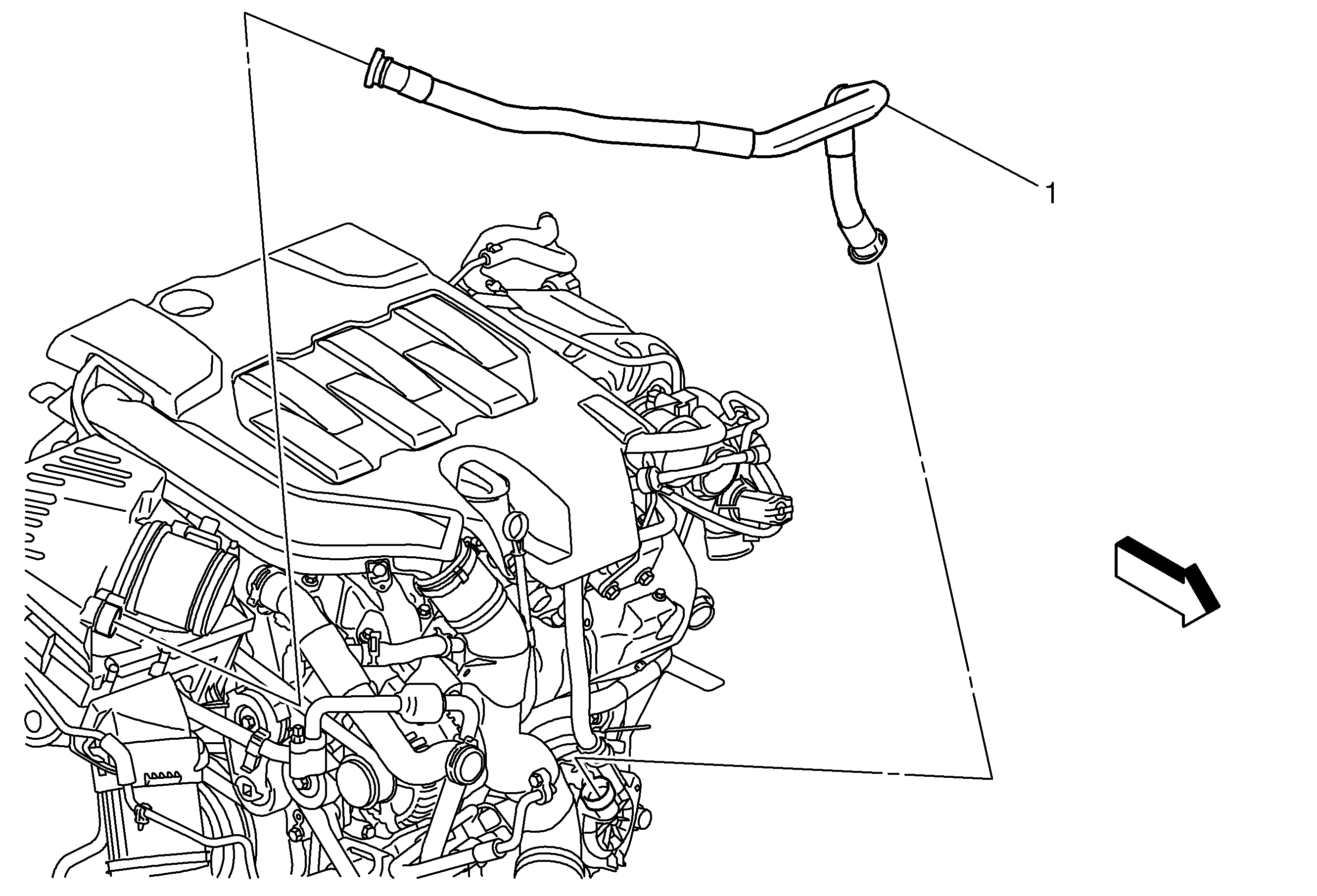 1