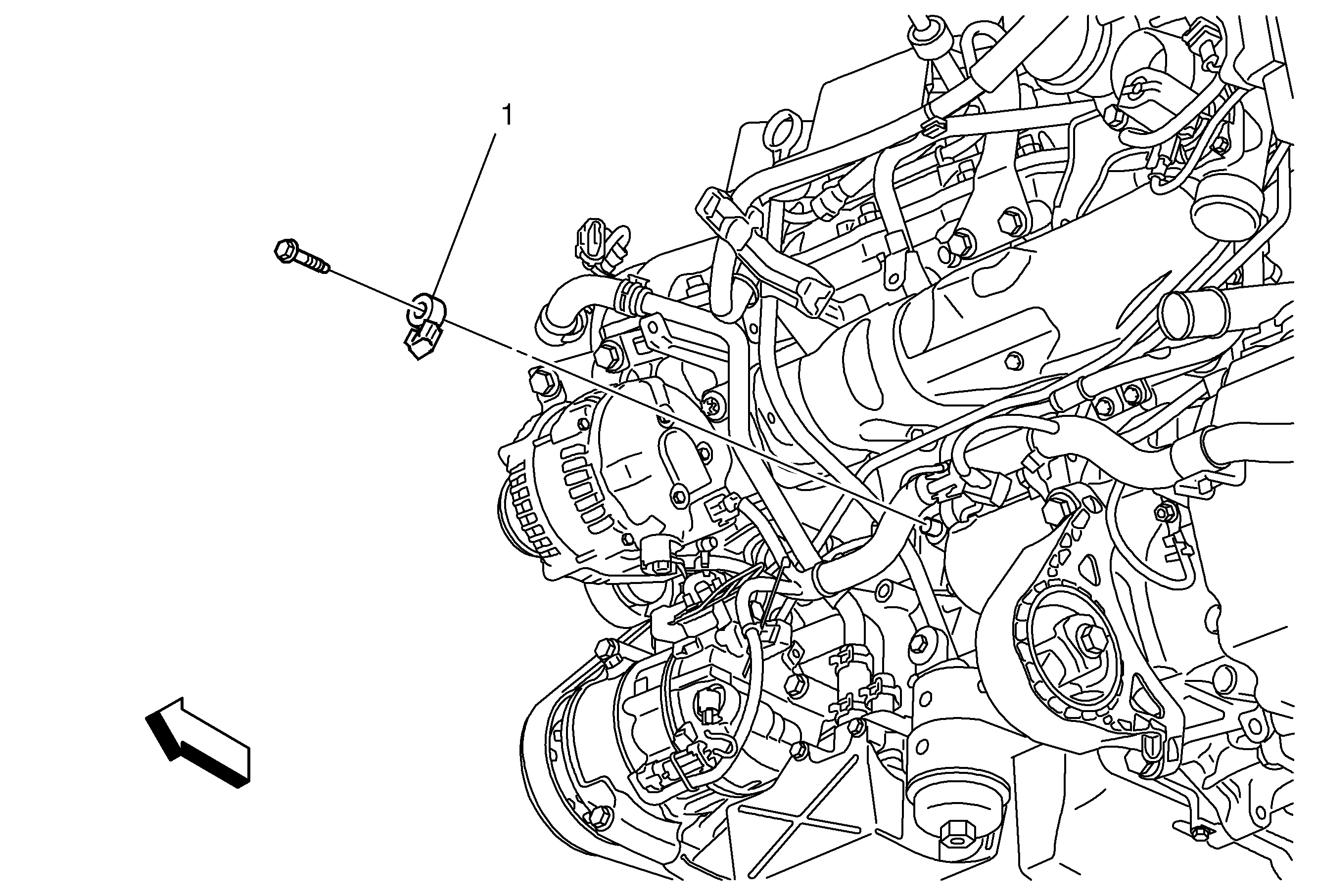 1