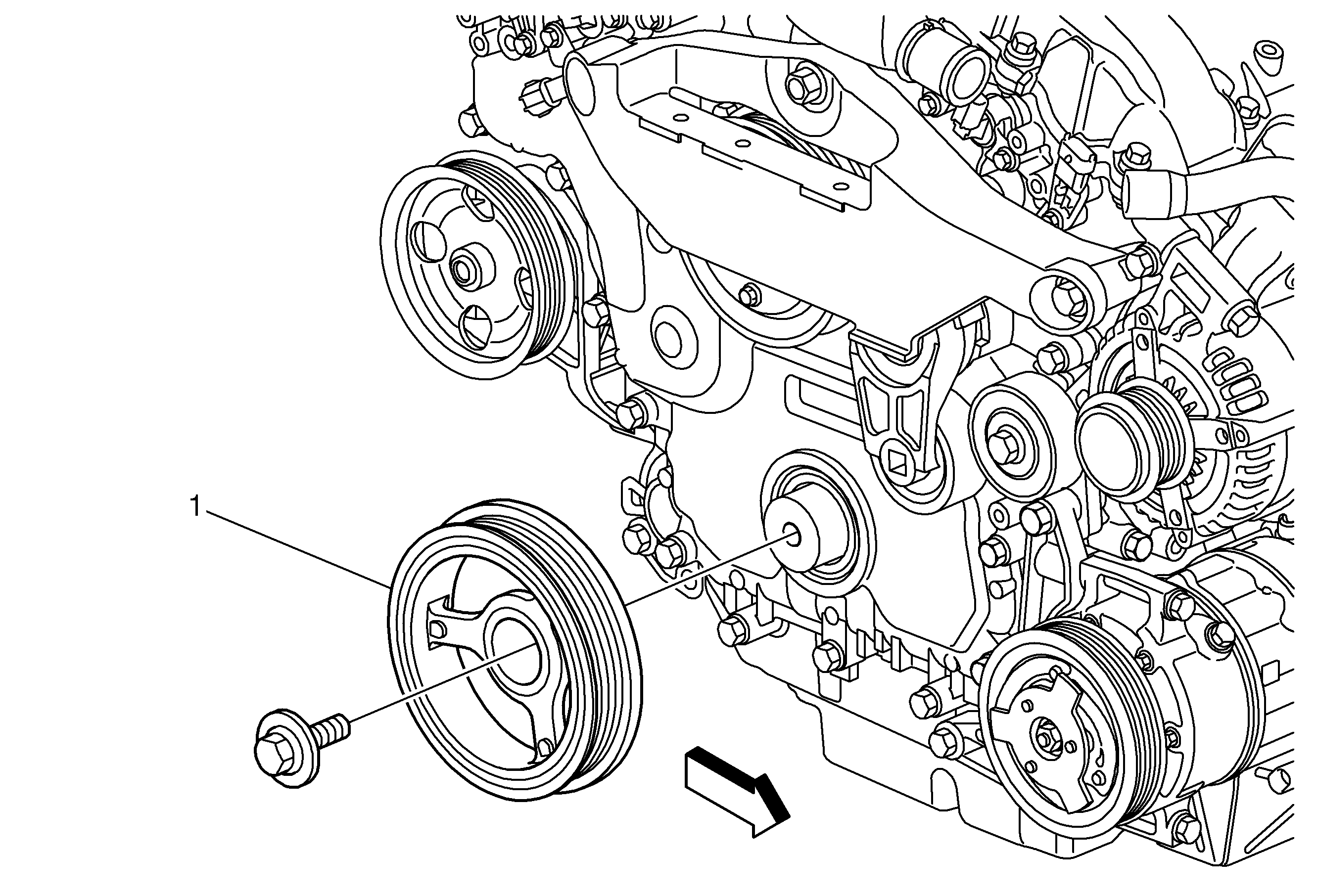 1