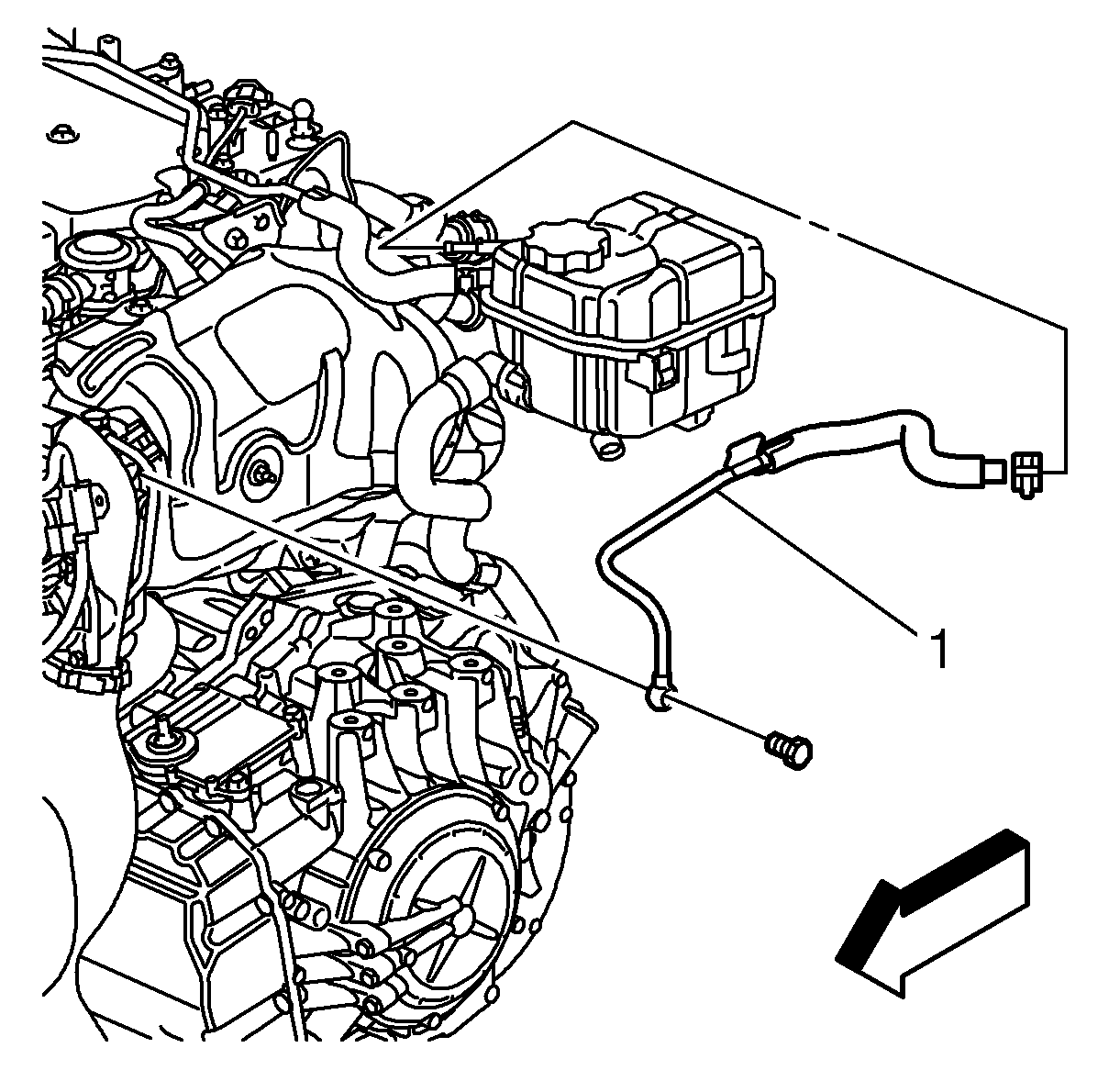 1