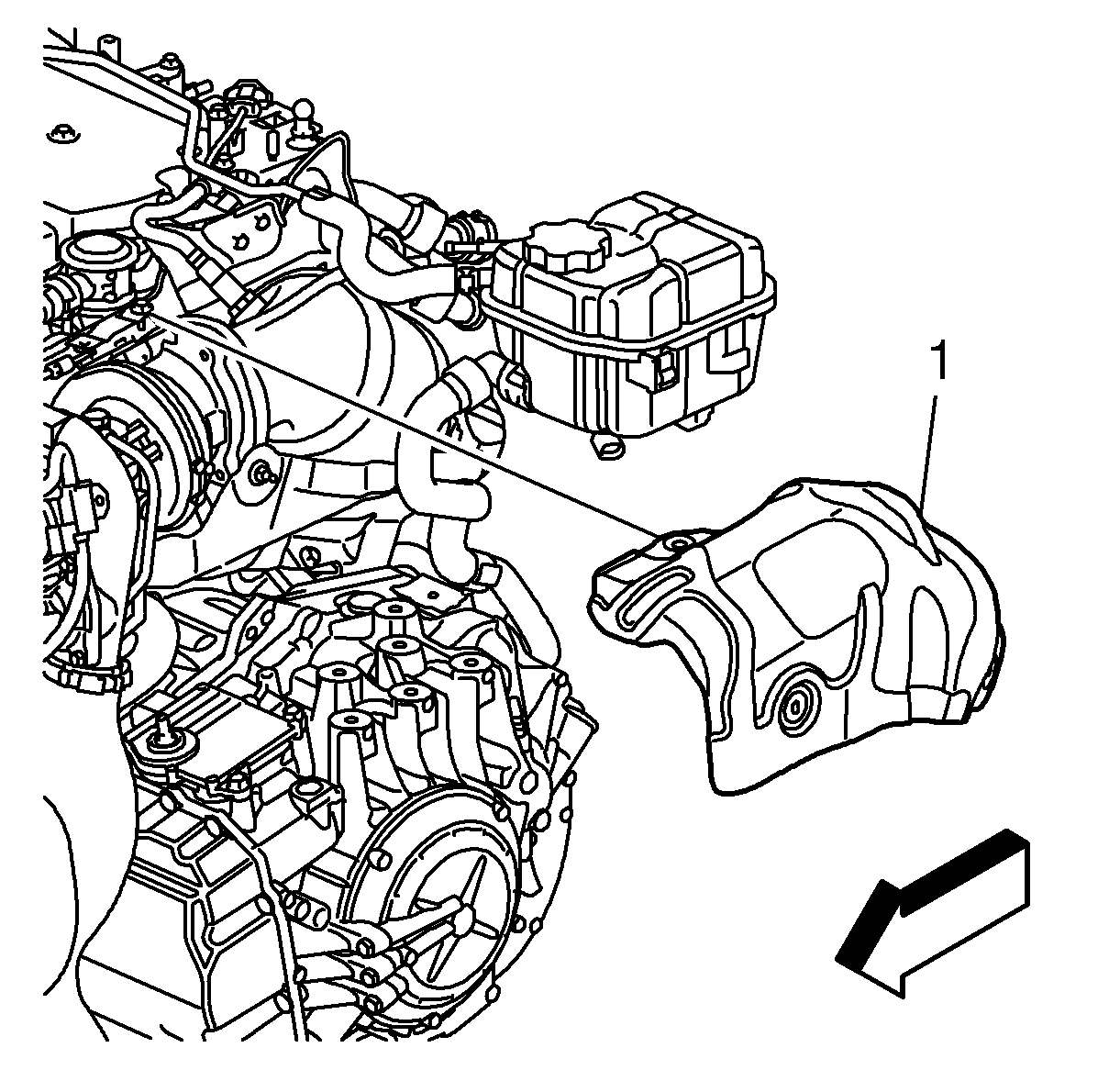 1