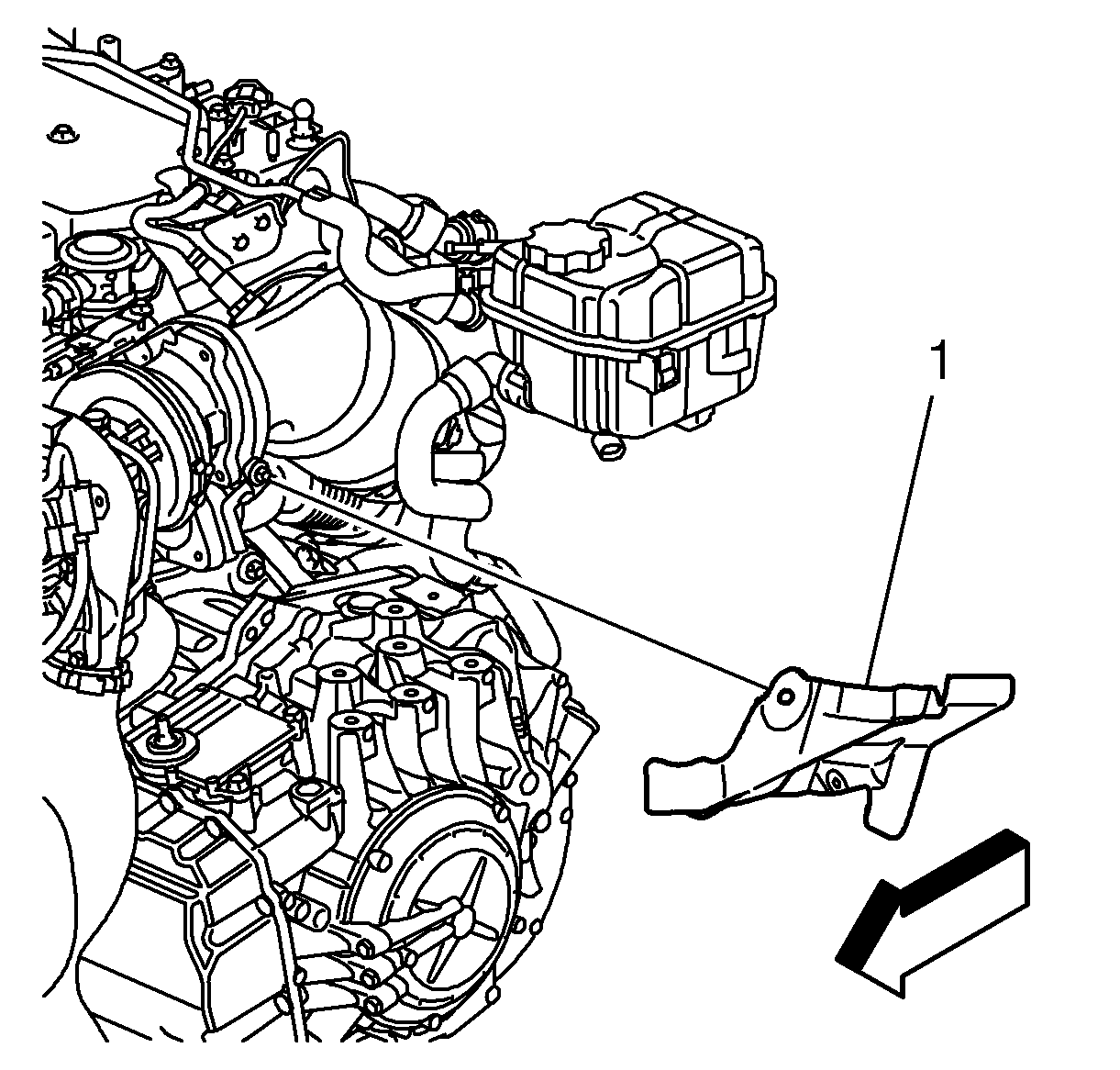 1