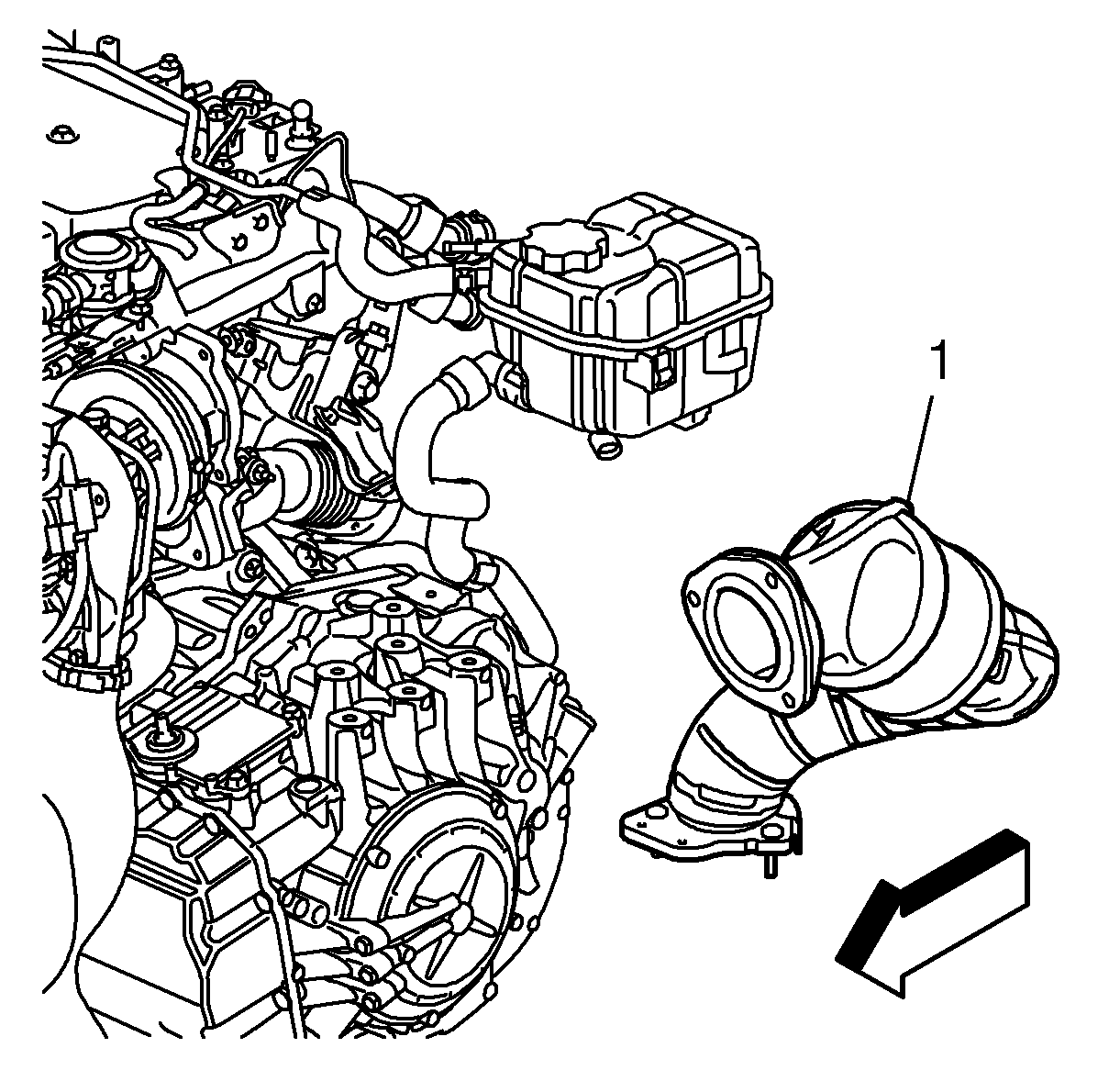 1