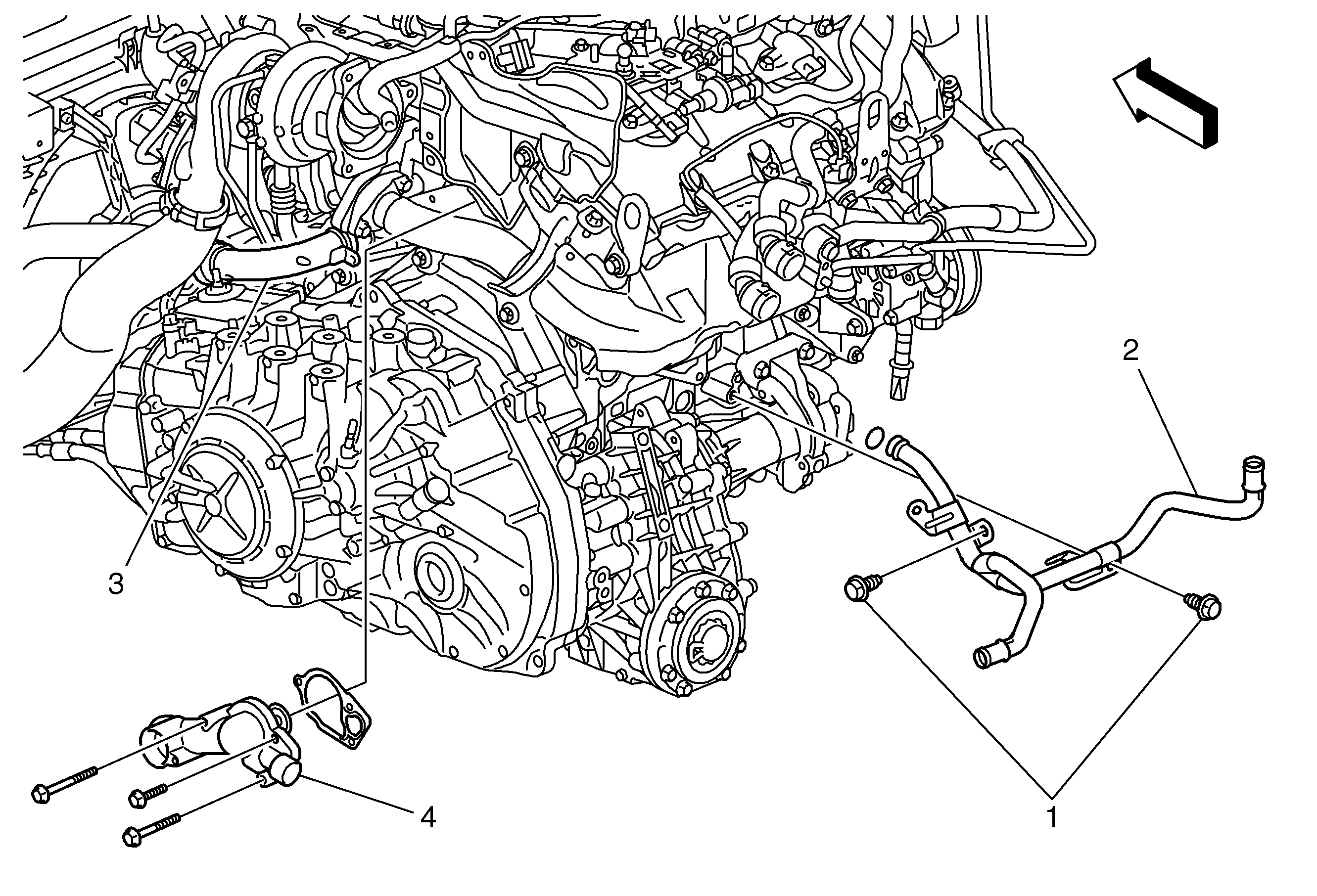 2
3
4
1