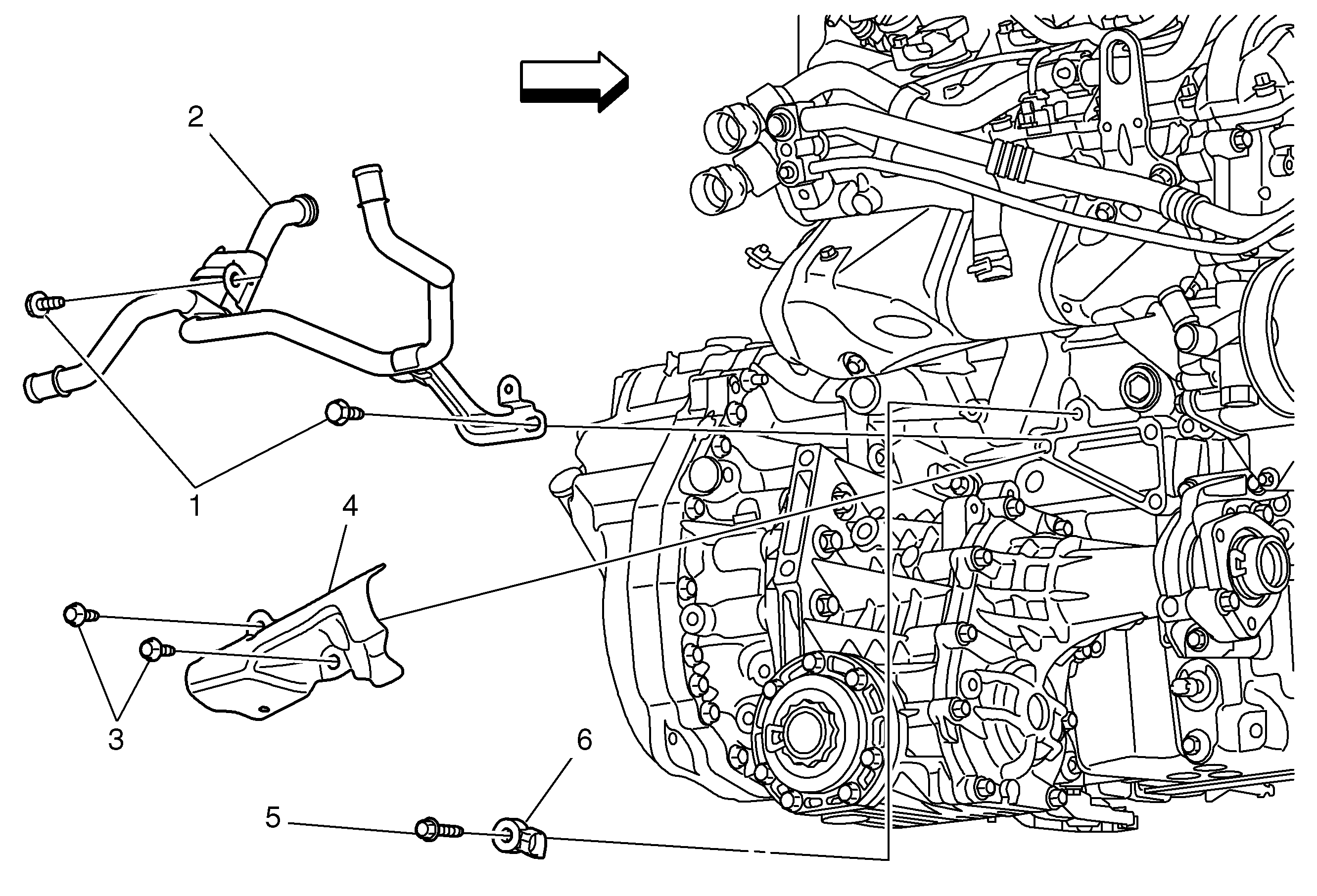 2
1
4
3
6
5