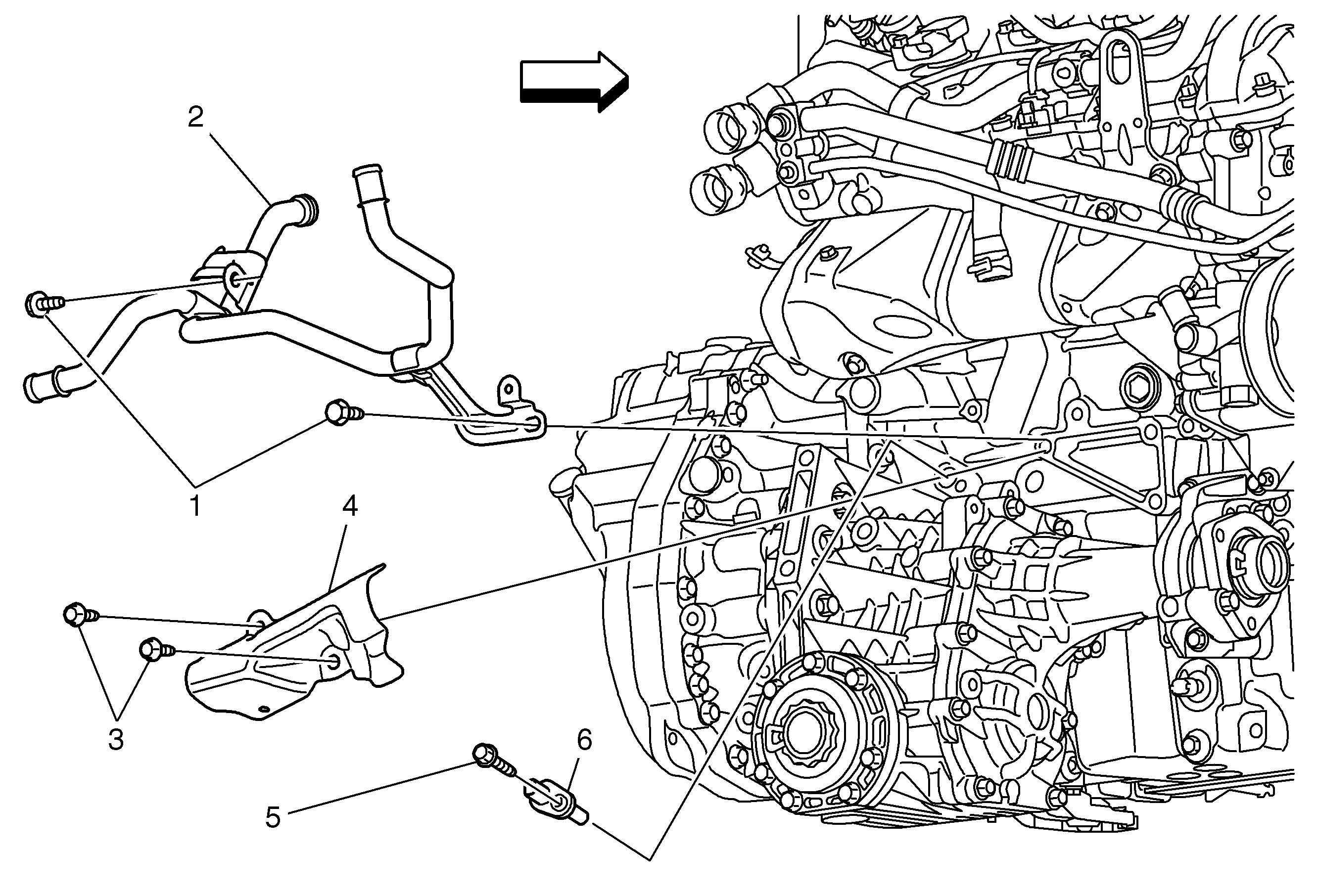 2
1
4
3
6
5